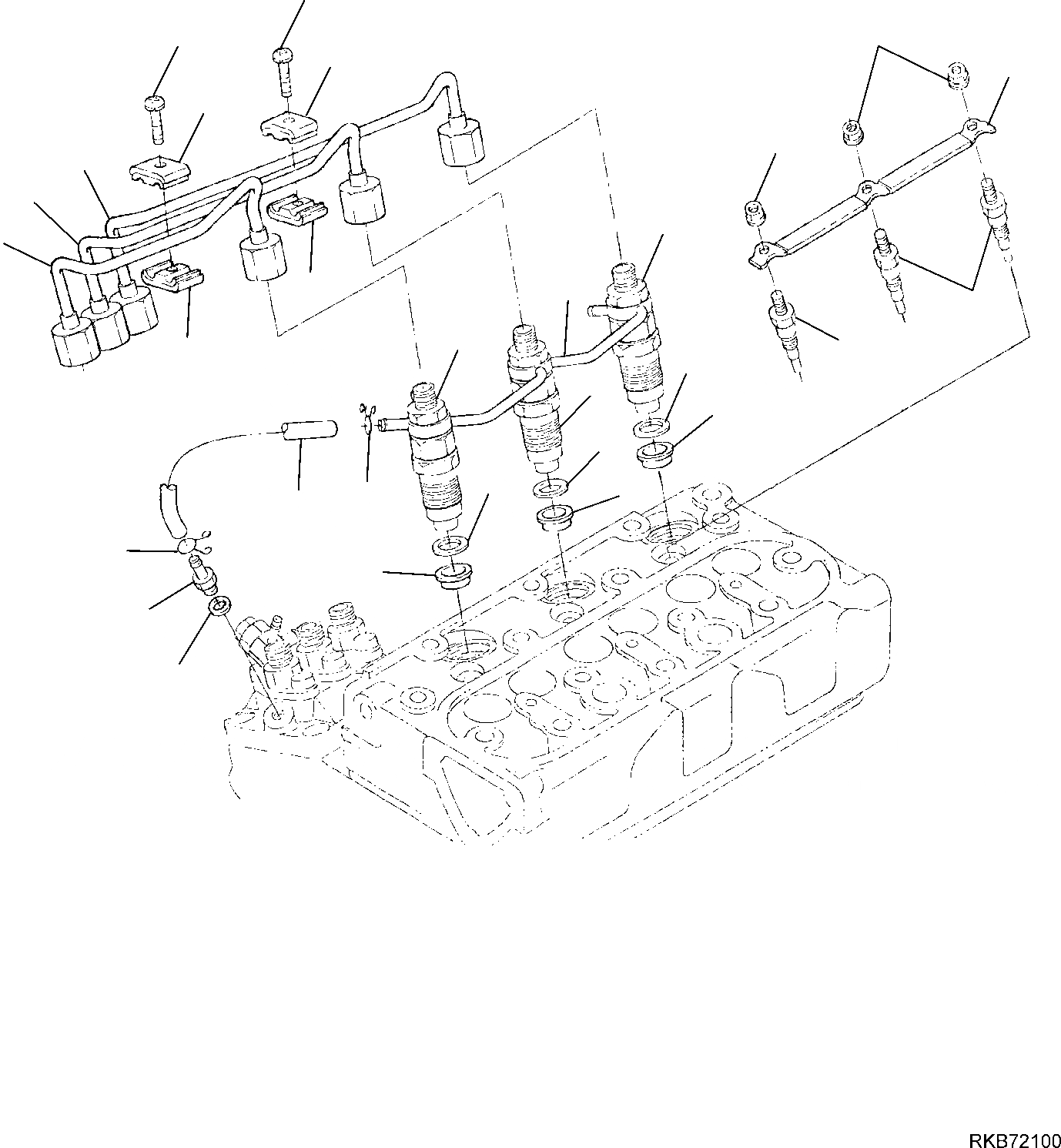 RKB72100