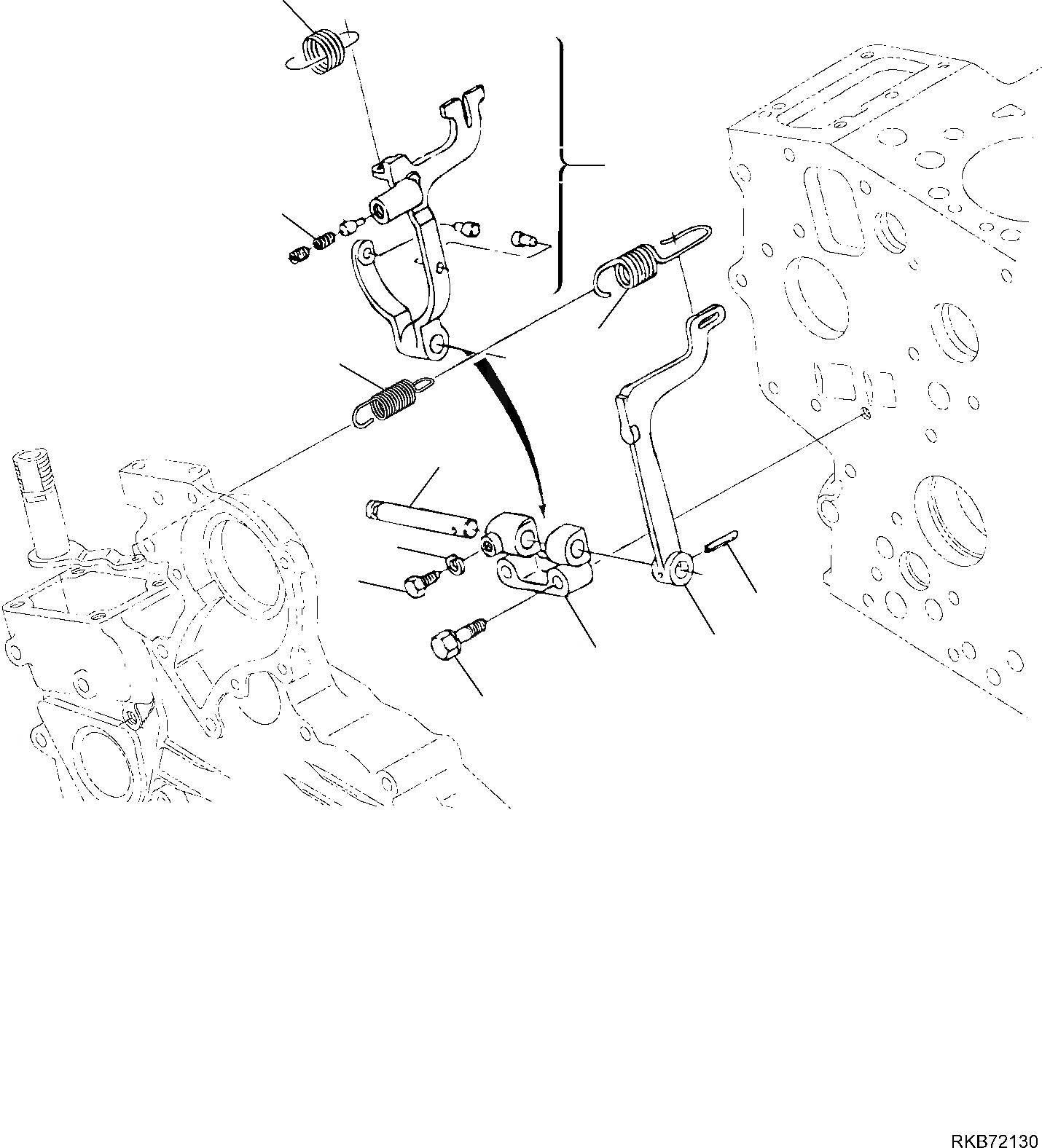 RKB72130