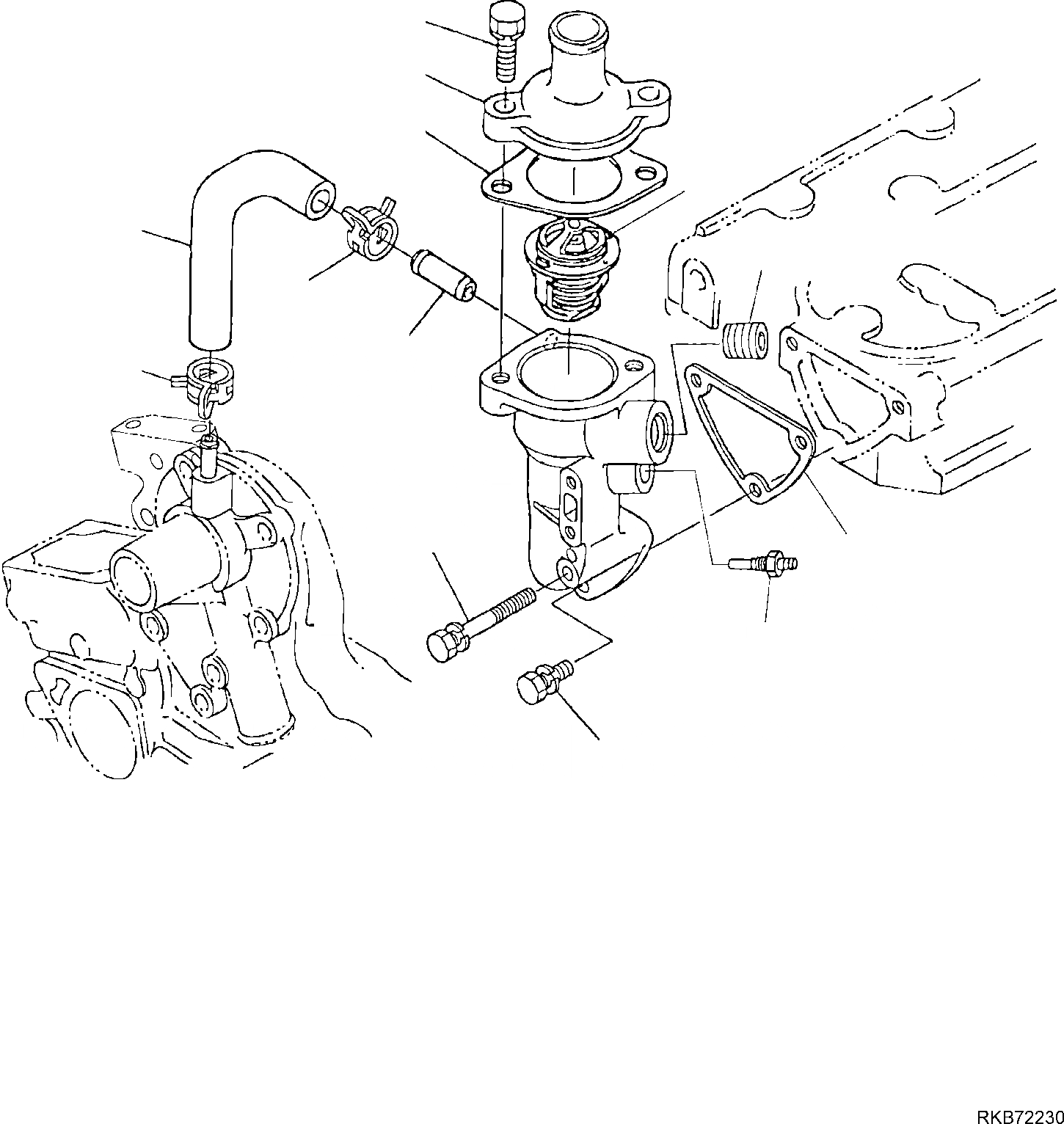 RKB72230