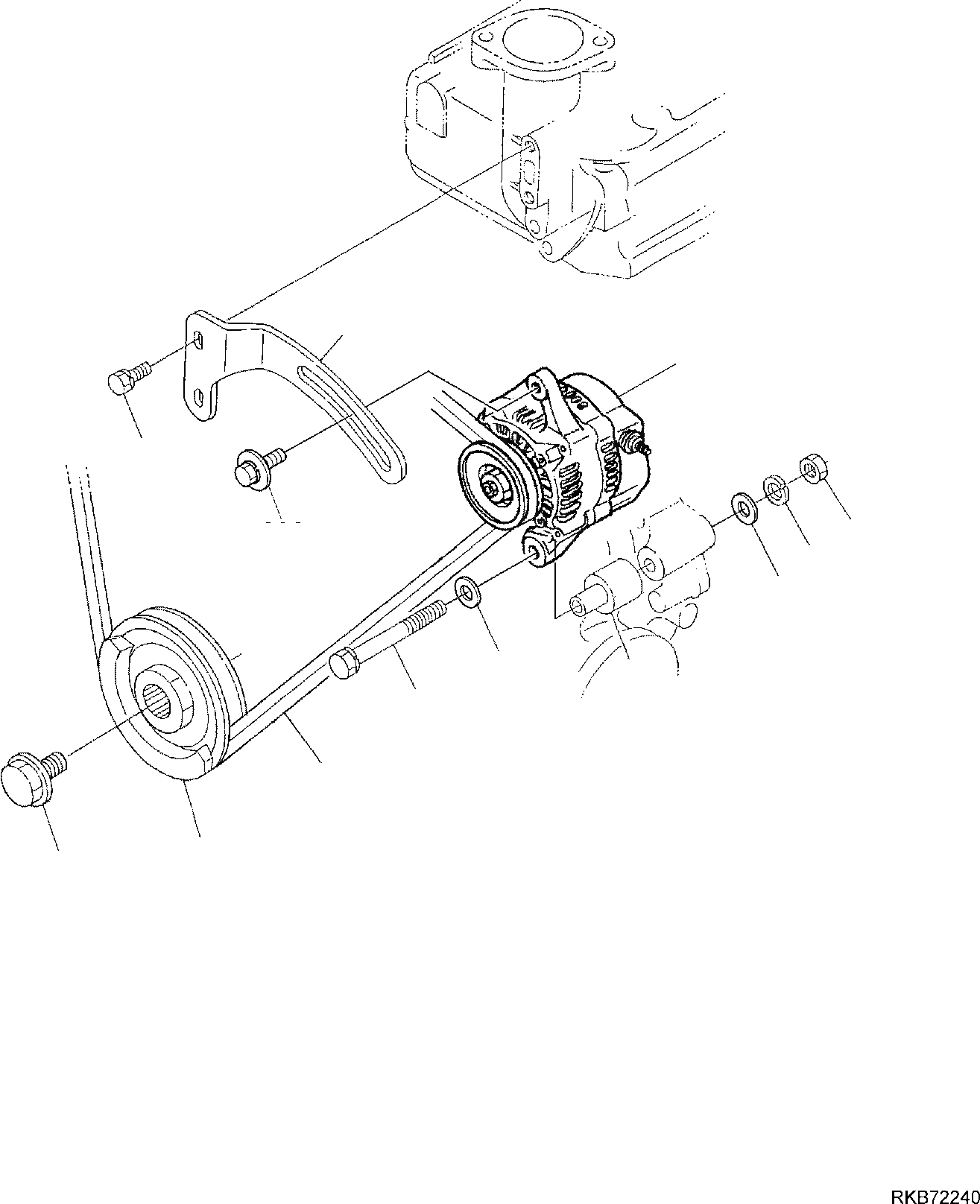 RKB72240