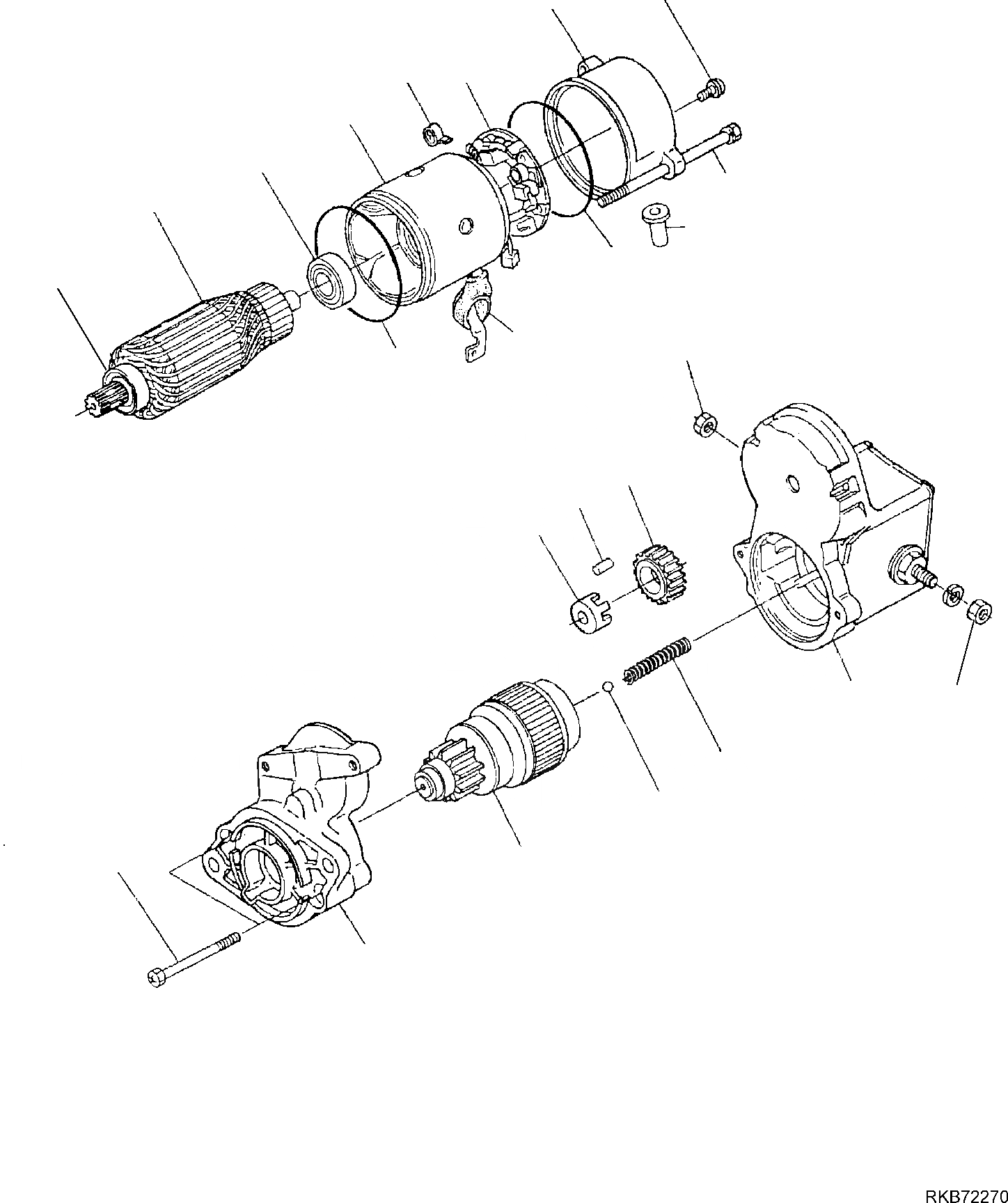 RKB72270