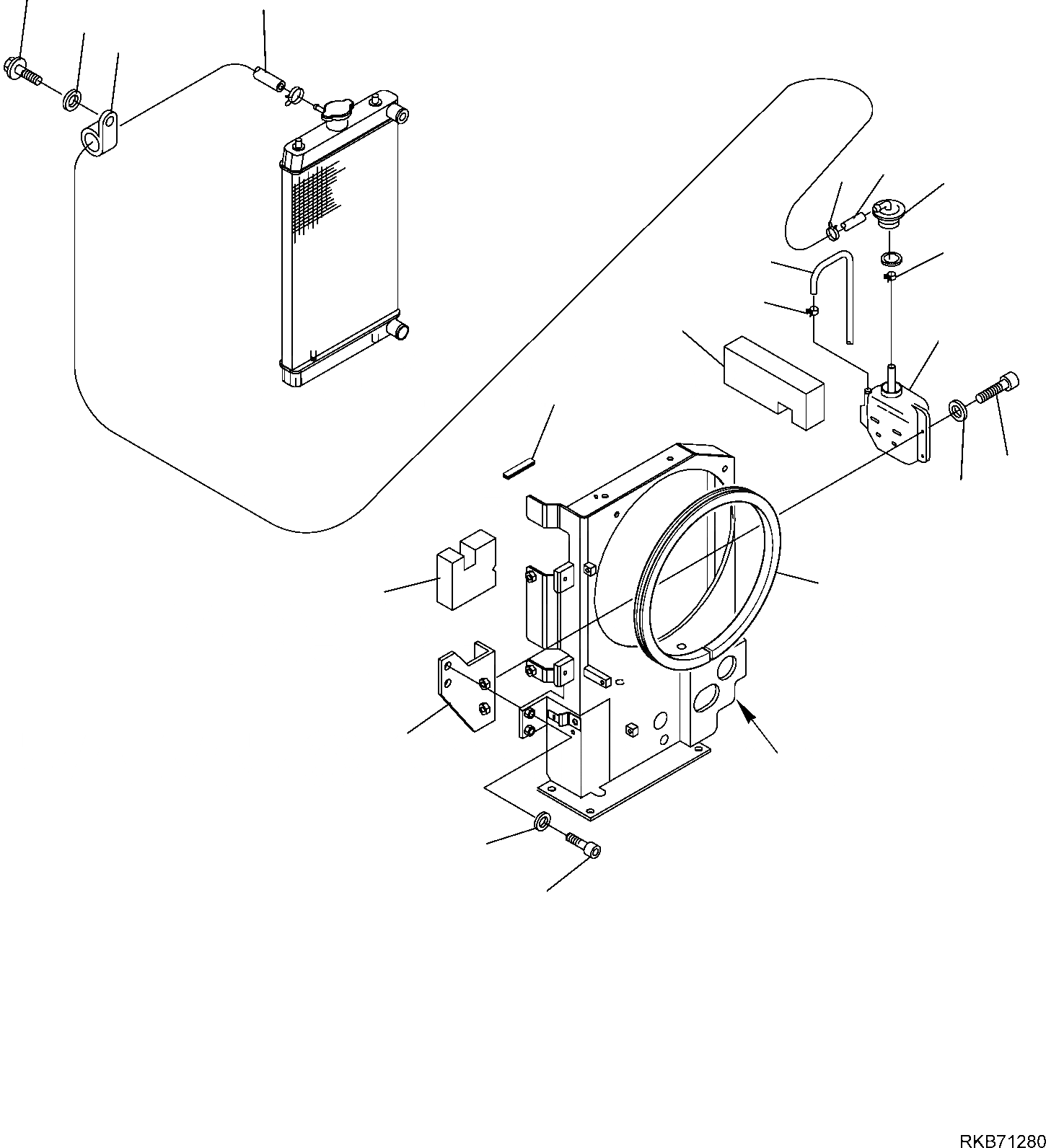 RKB71280