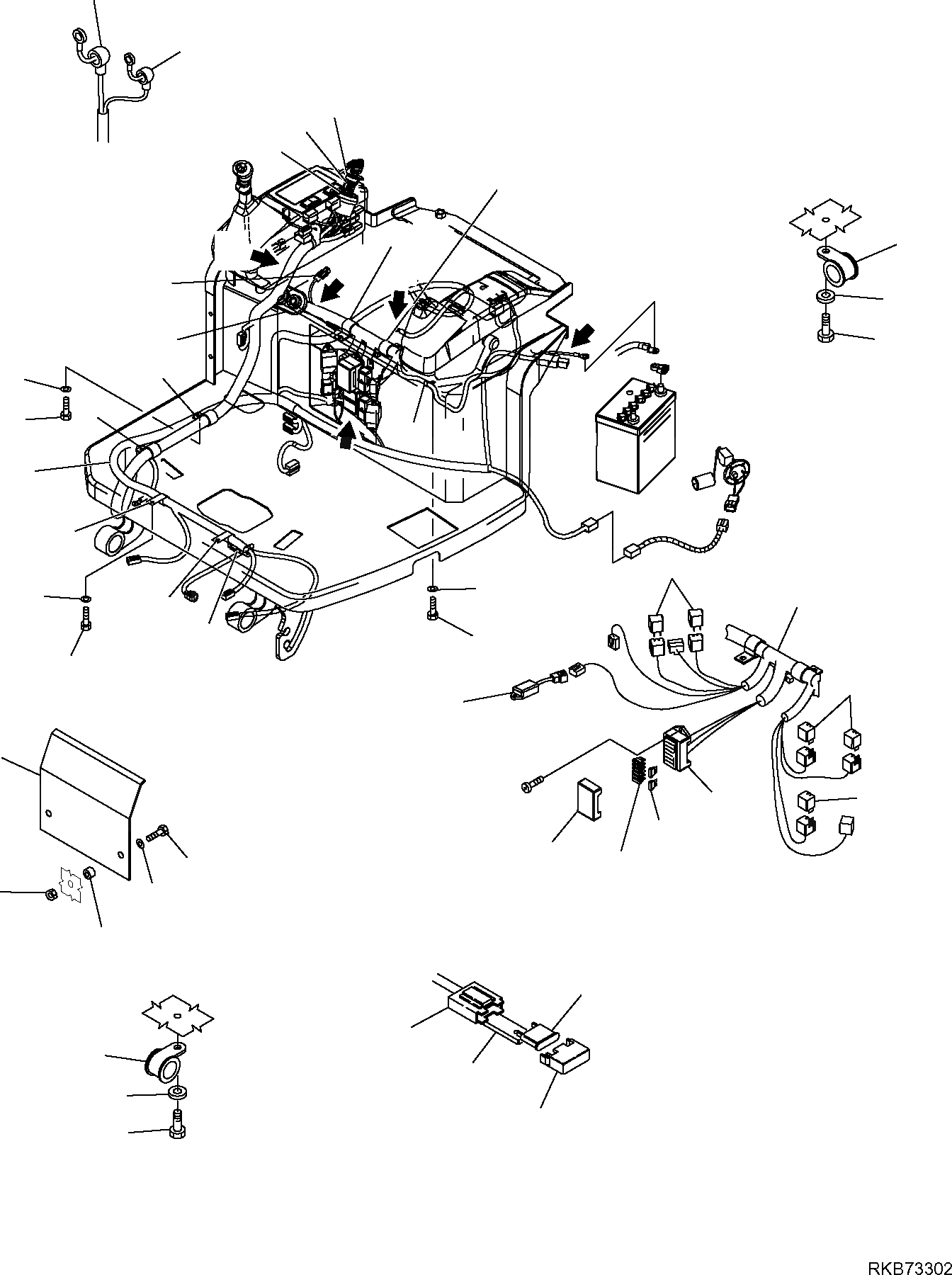 RKB73302