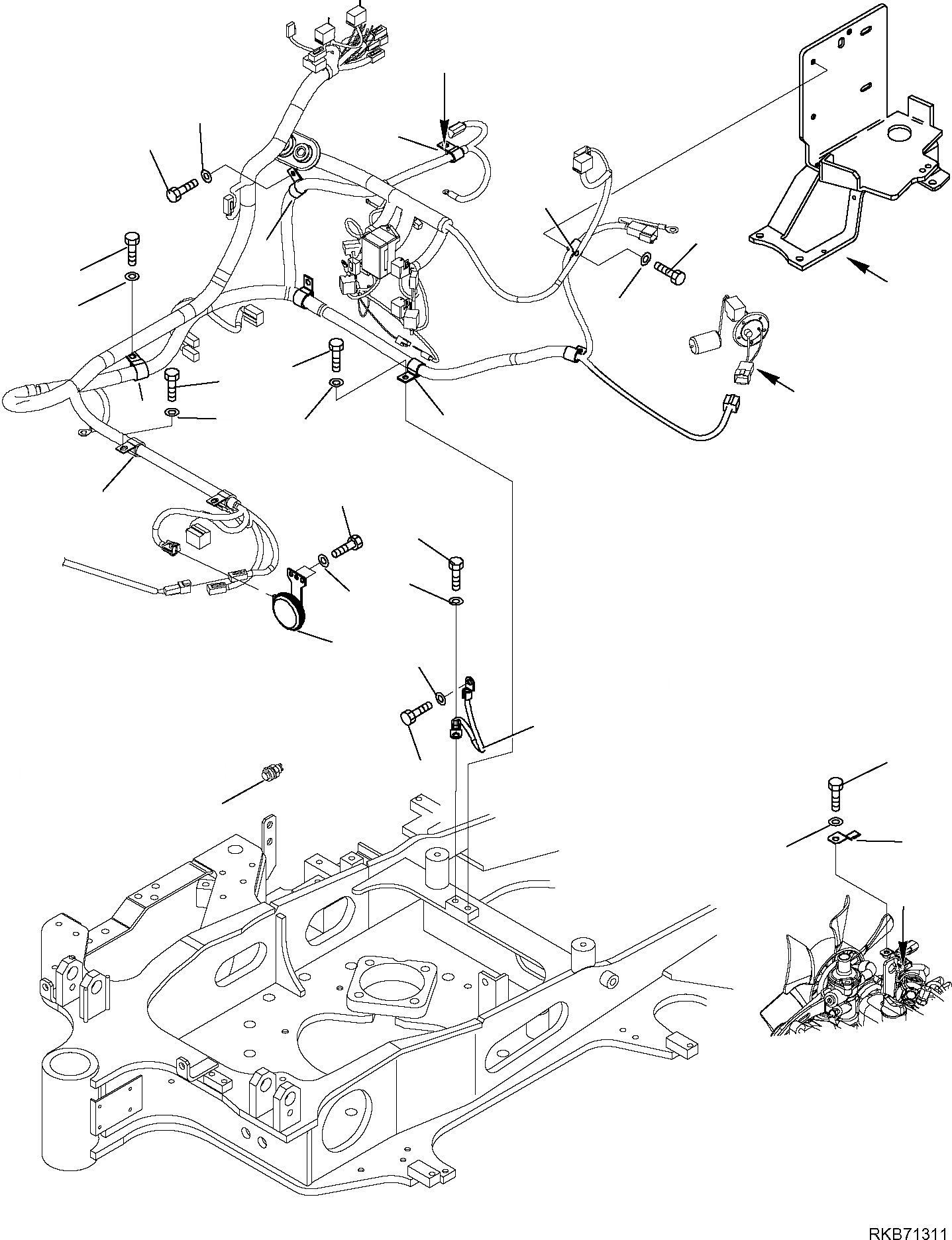 RKB71311