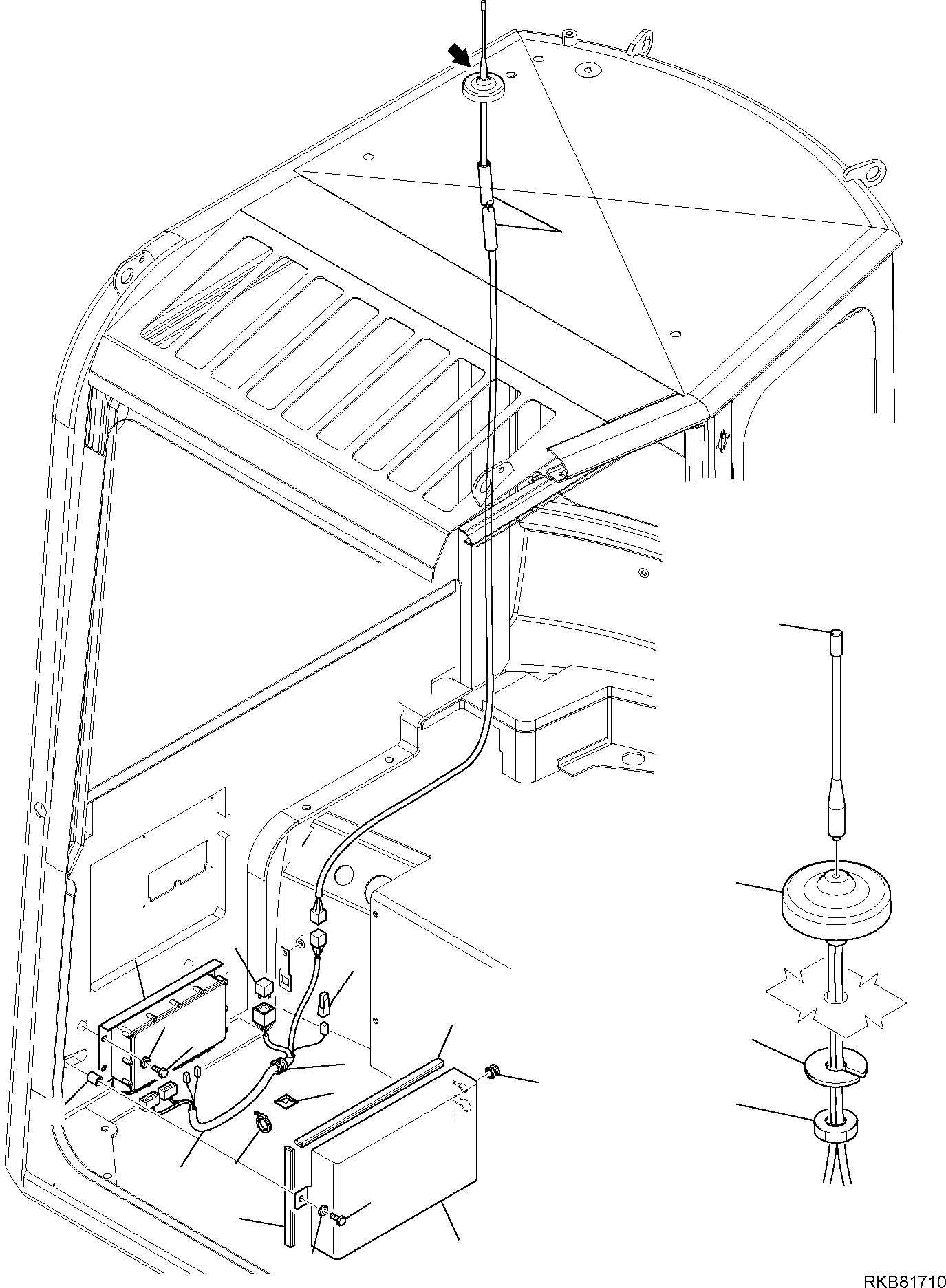 RKB81710