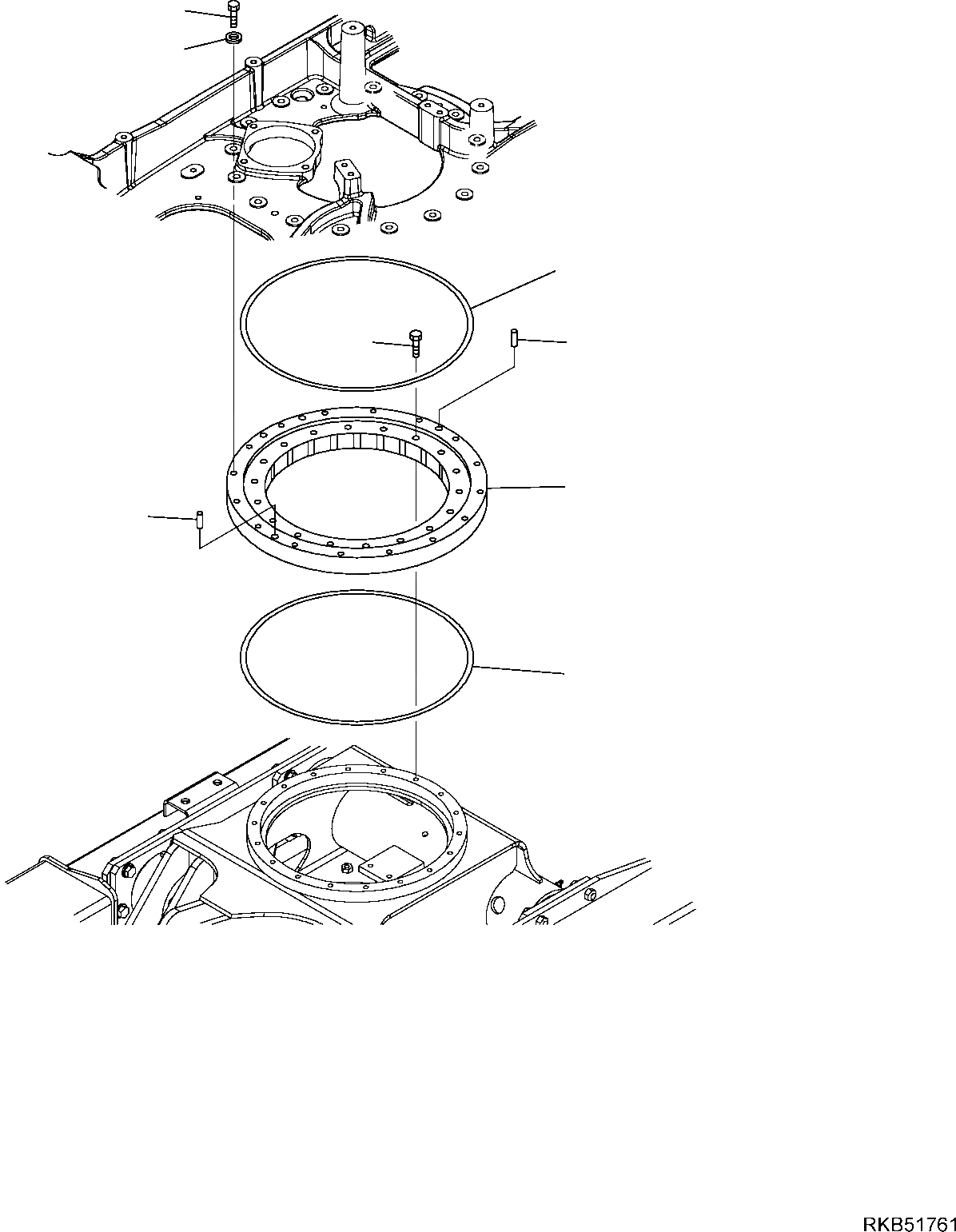 RKB51761