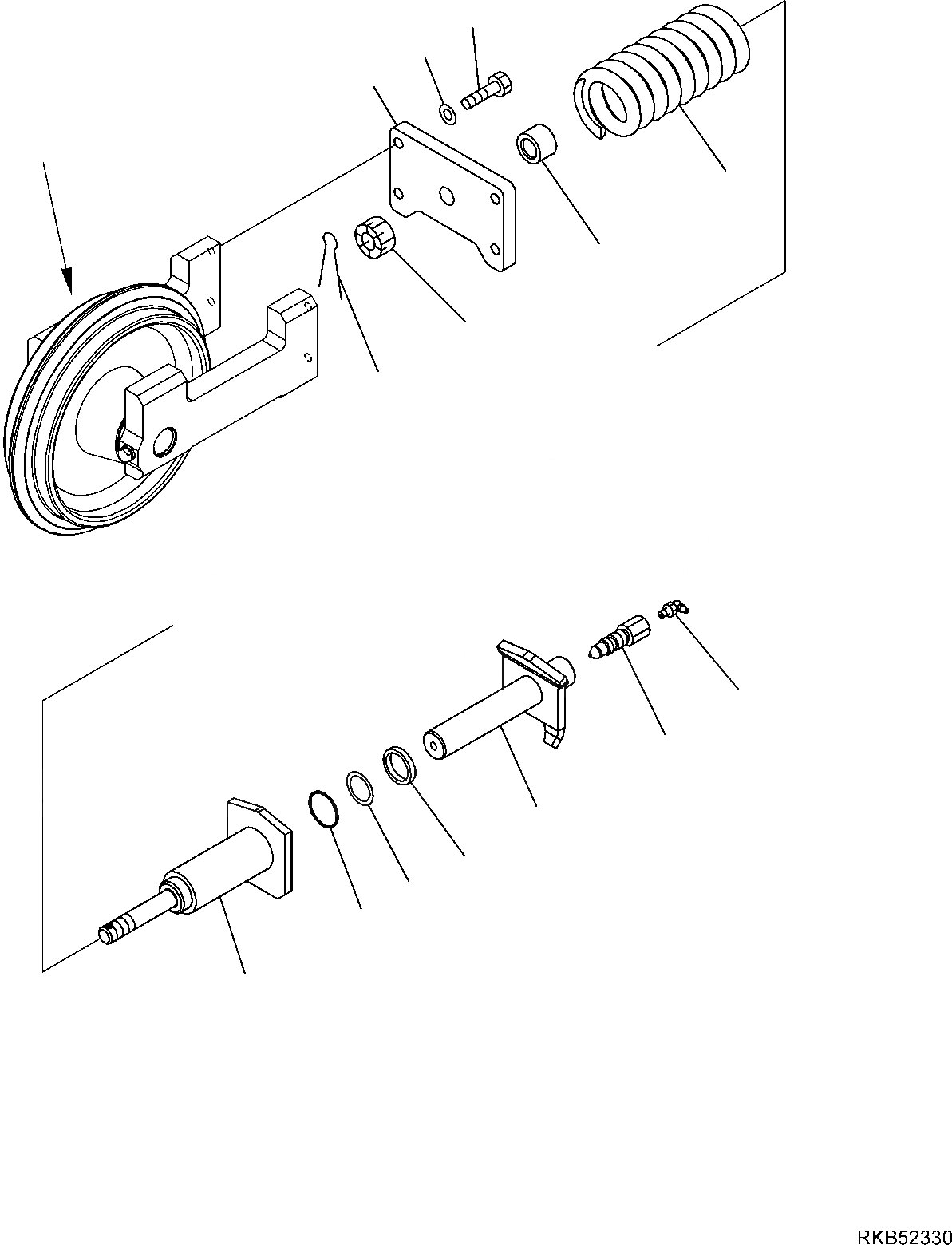 RKB52330