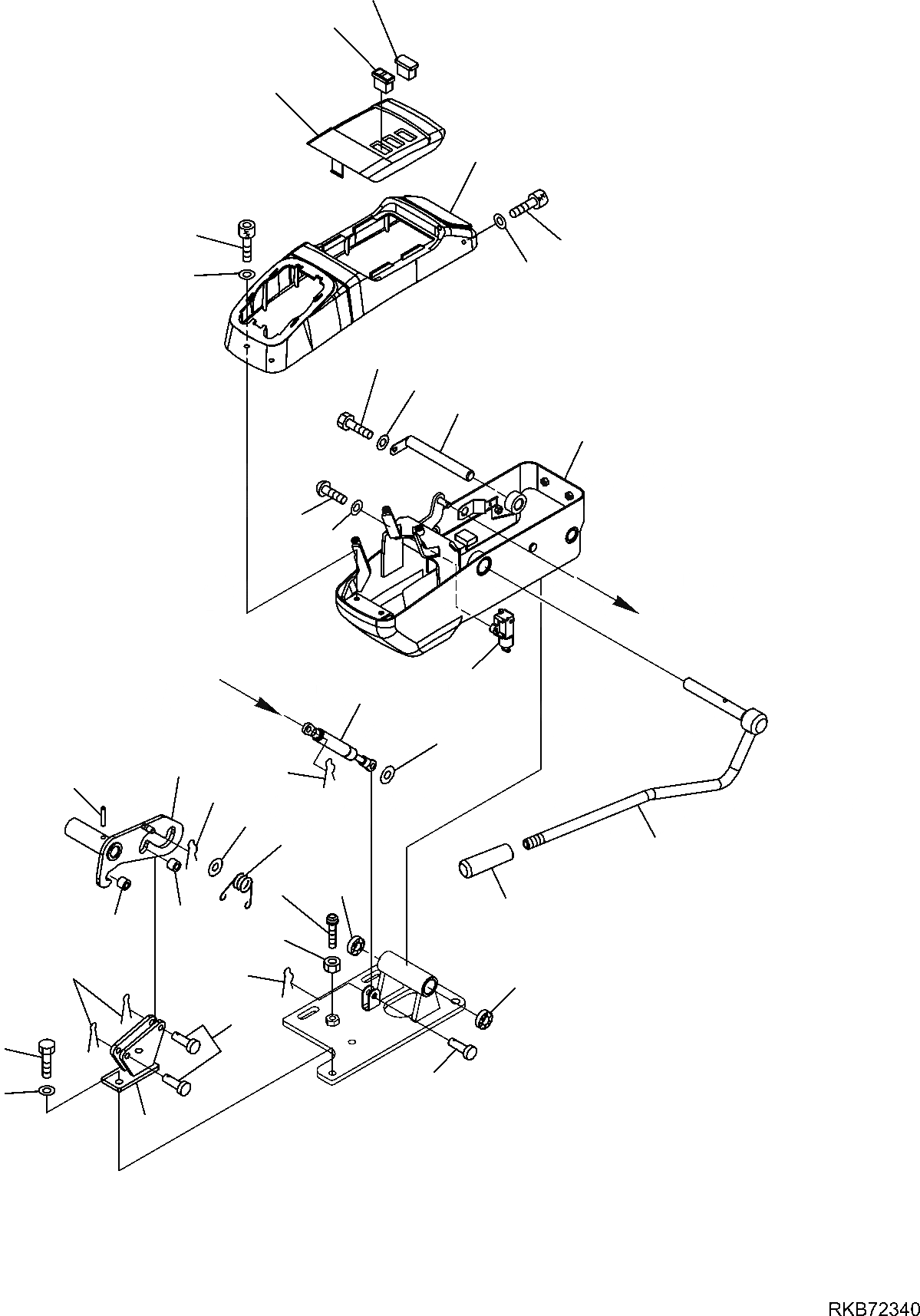 RKB72340