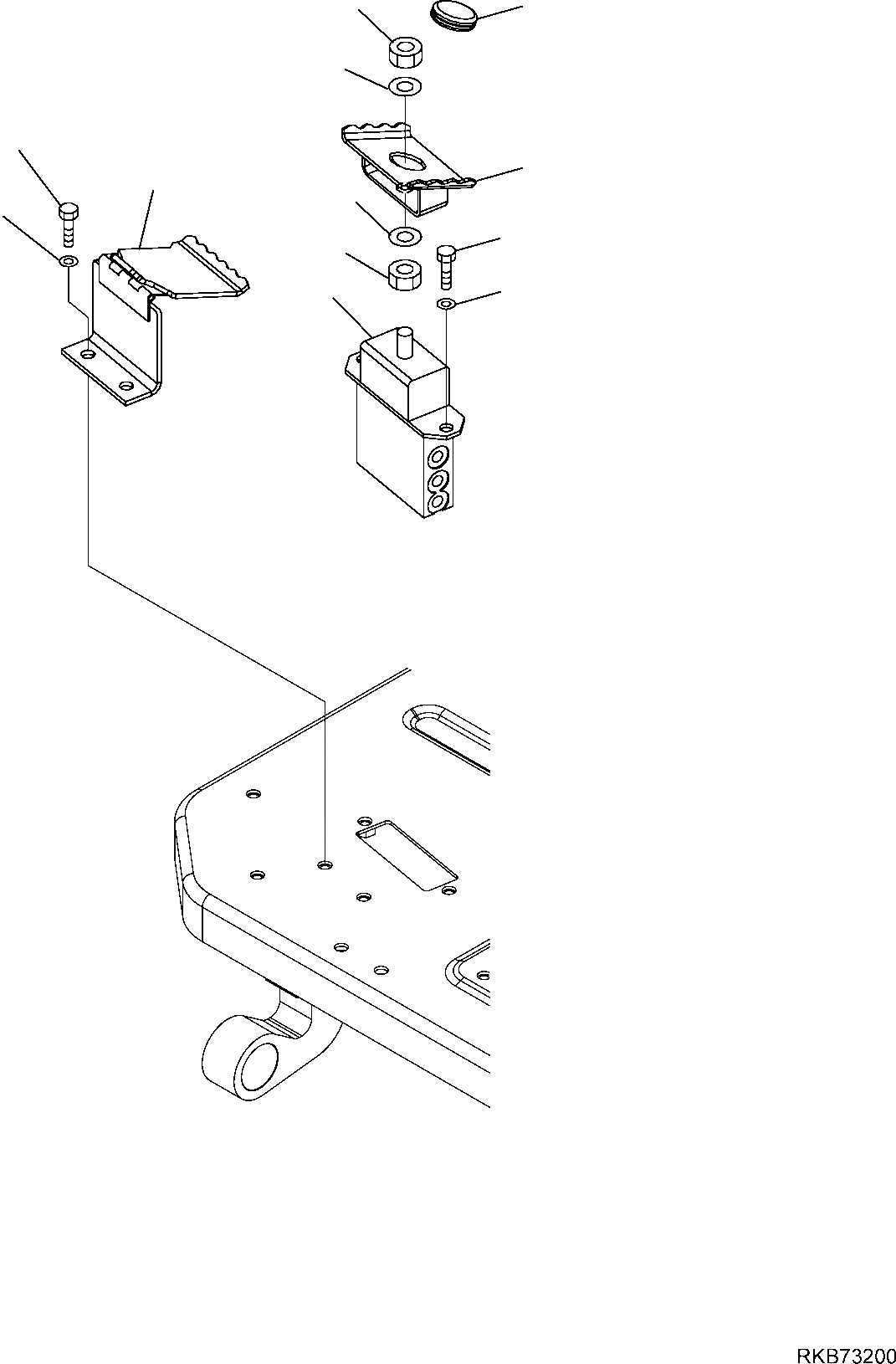 RKB73200