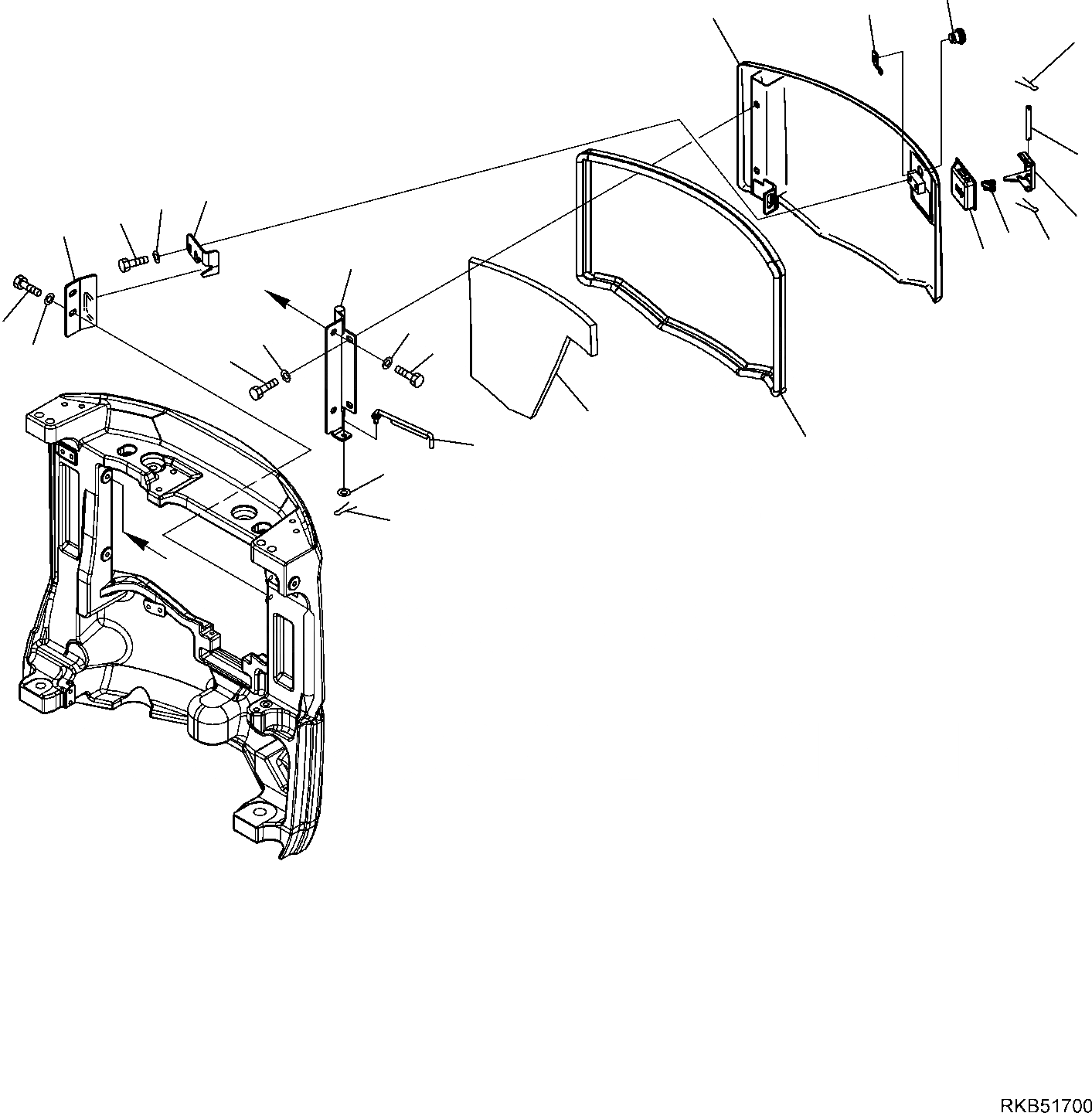 RKB51700