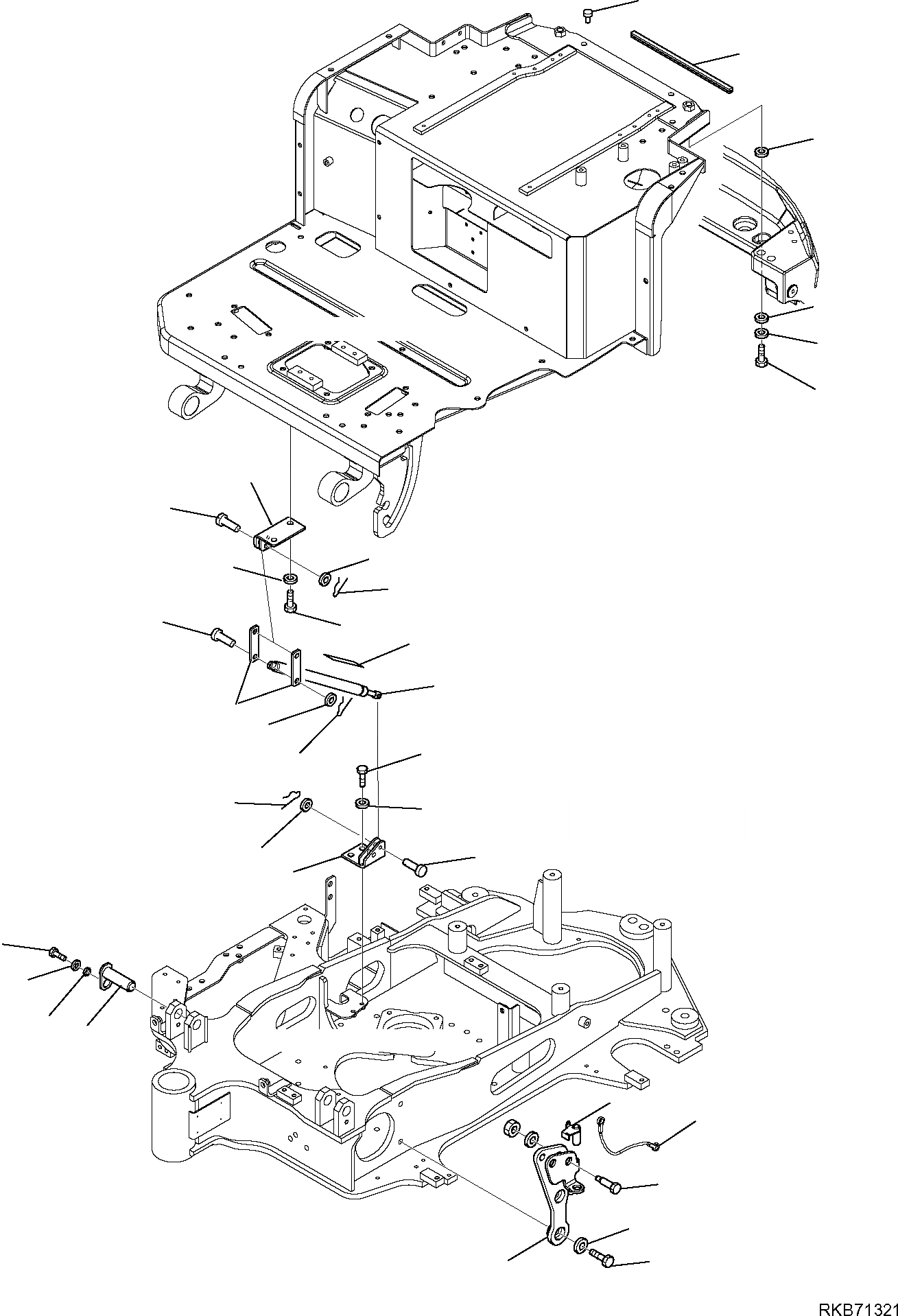 RKB71321