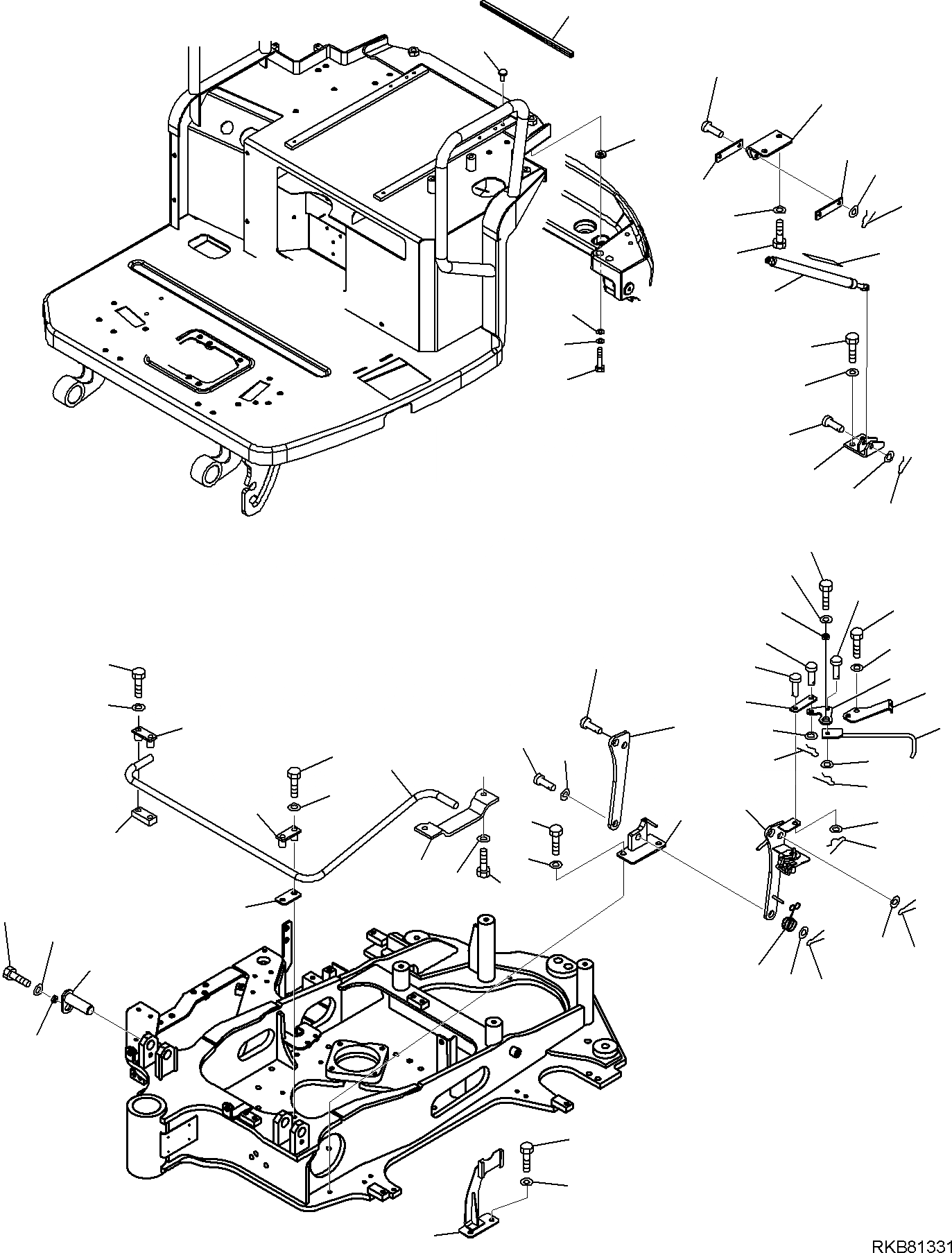 RKB81331