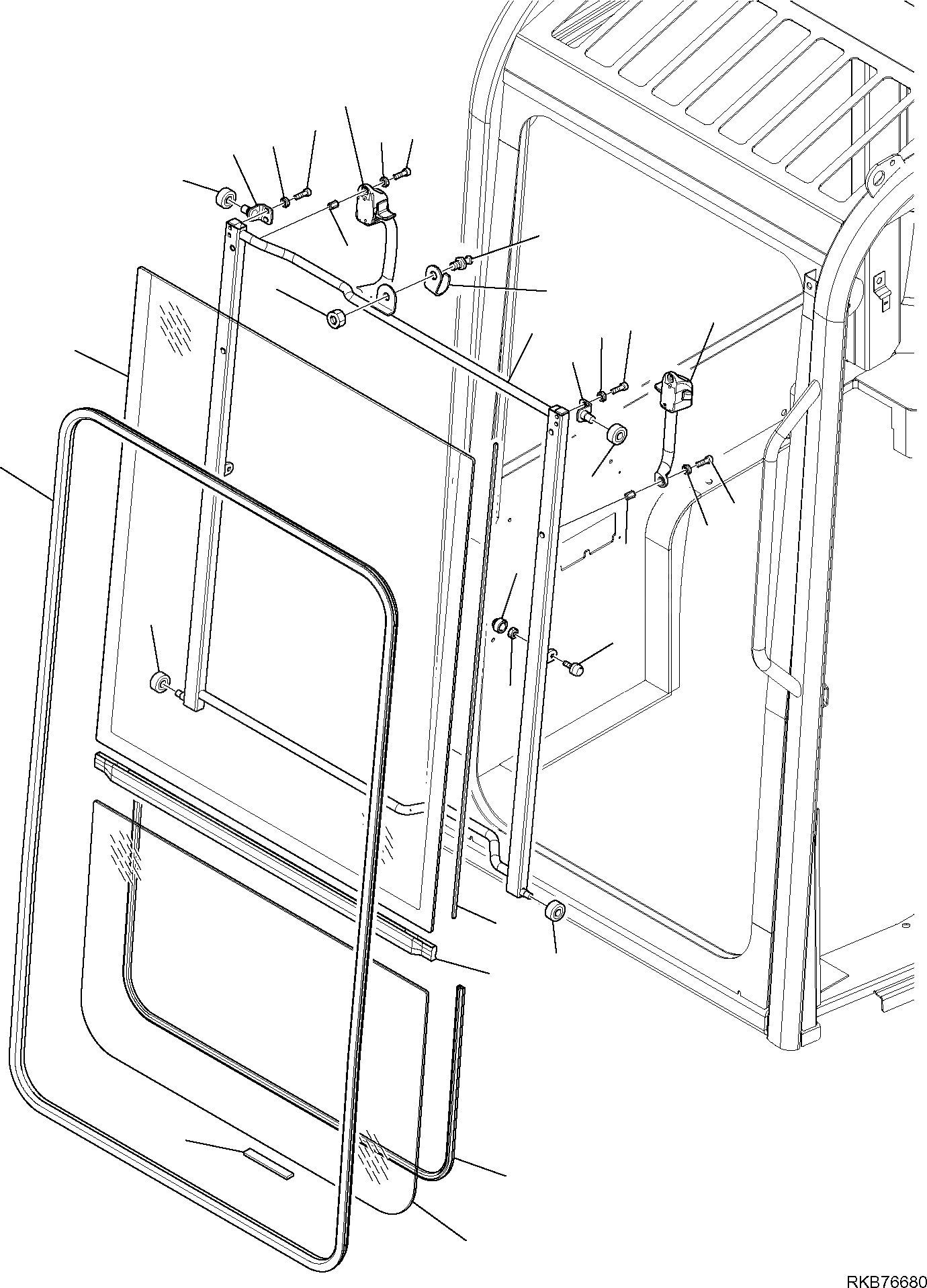 RKB76680