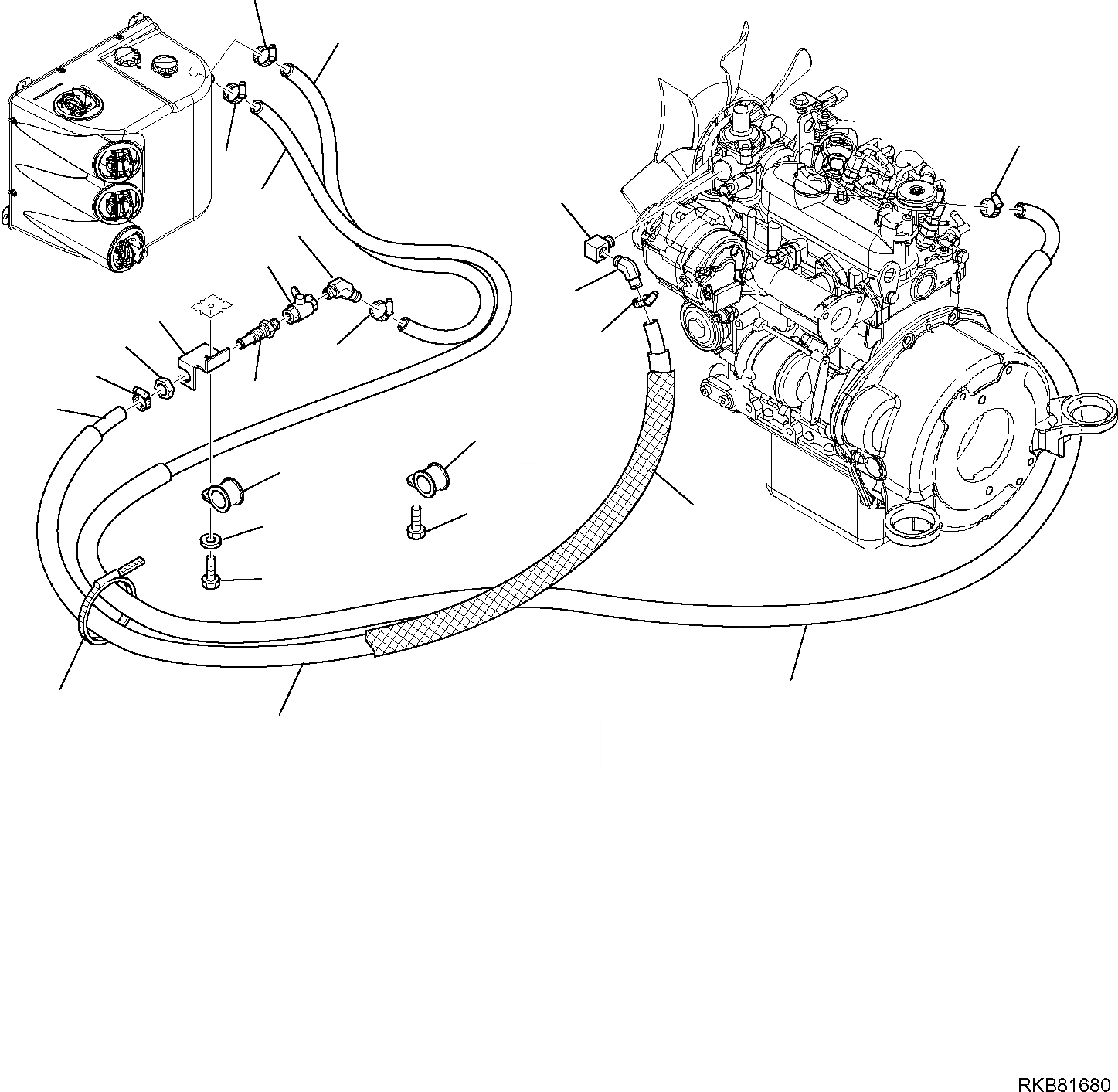 RKB81680