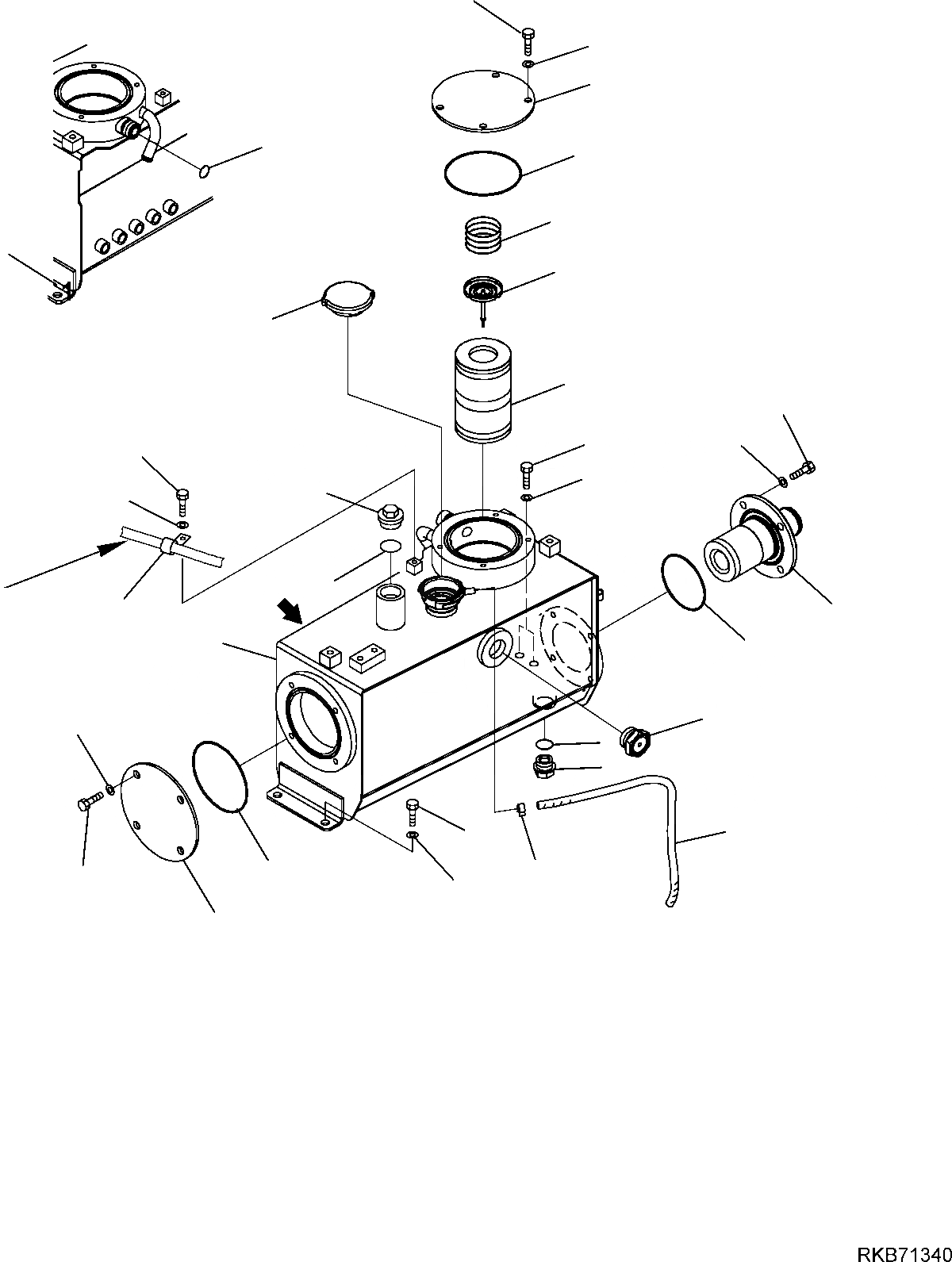 RKB71340