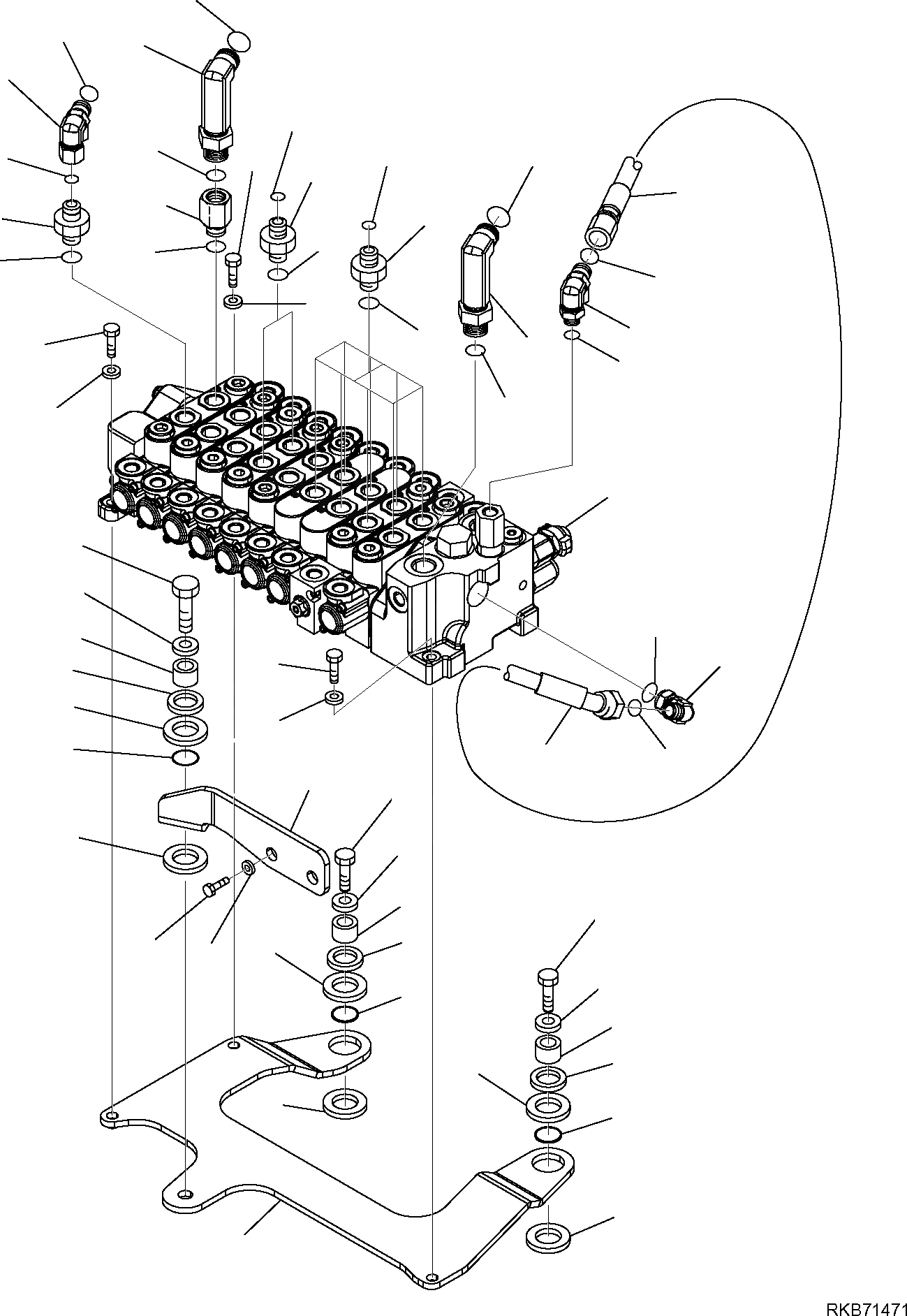 RKB71471