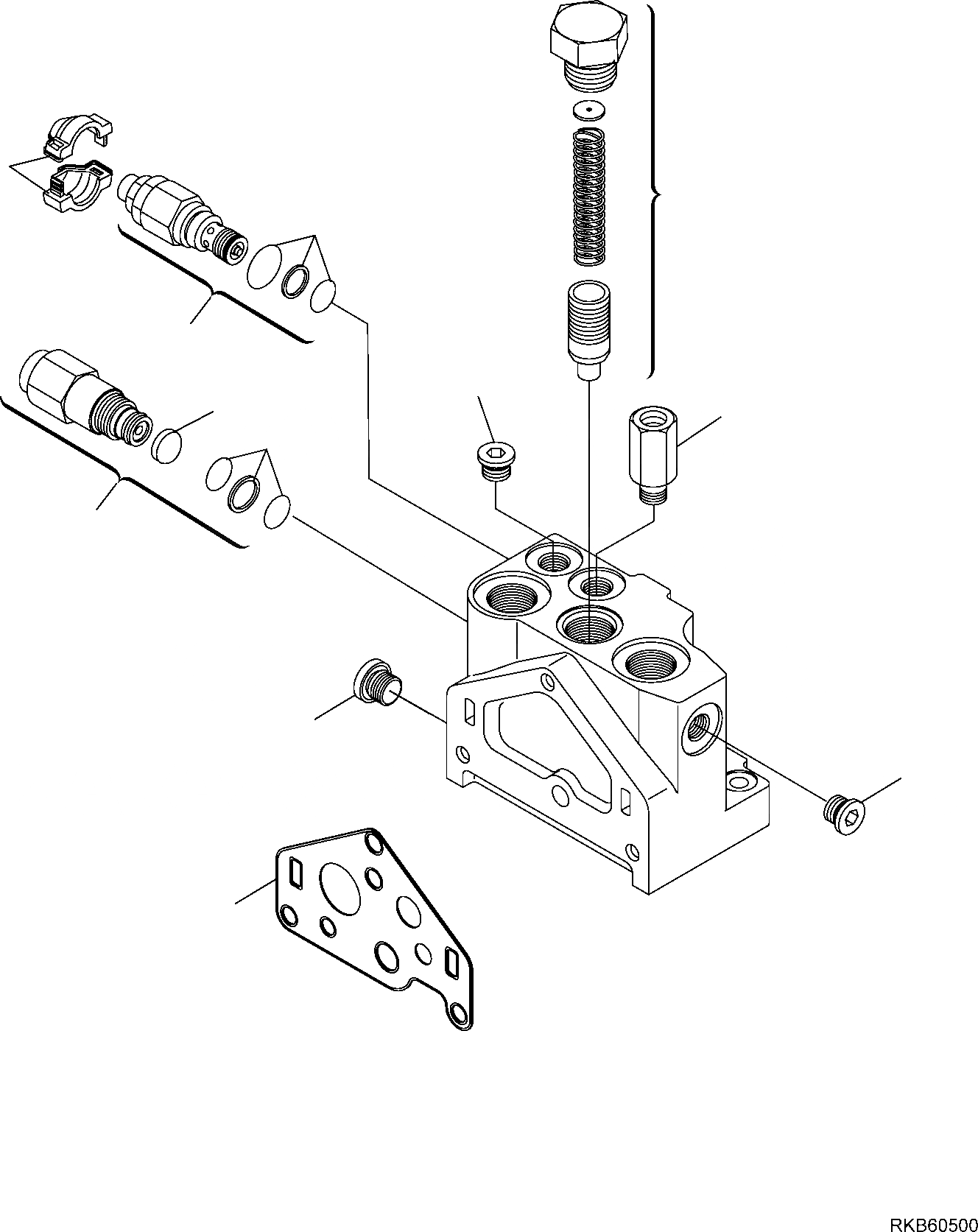 RKB60500