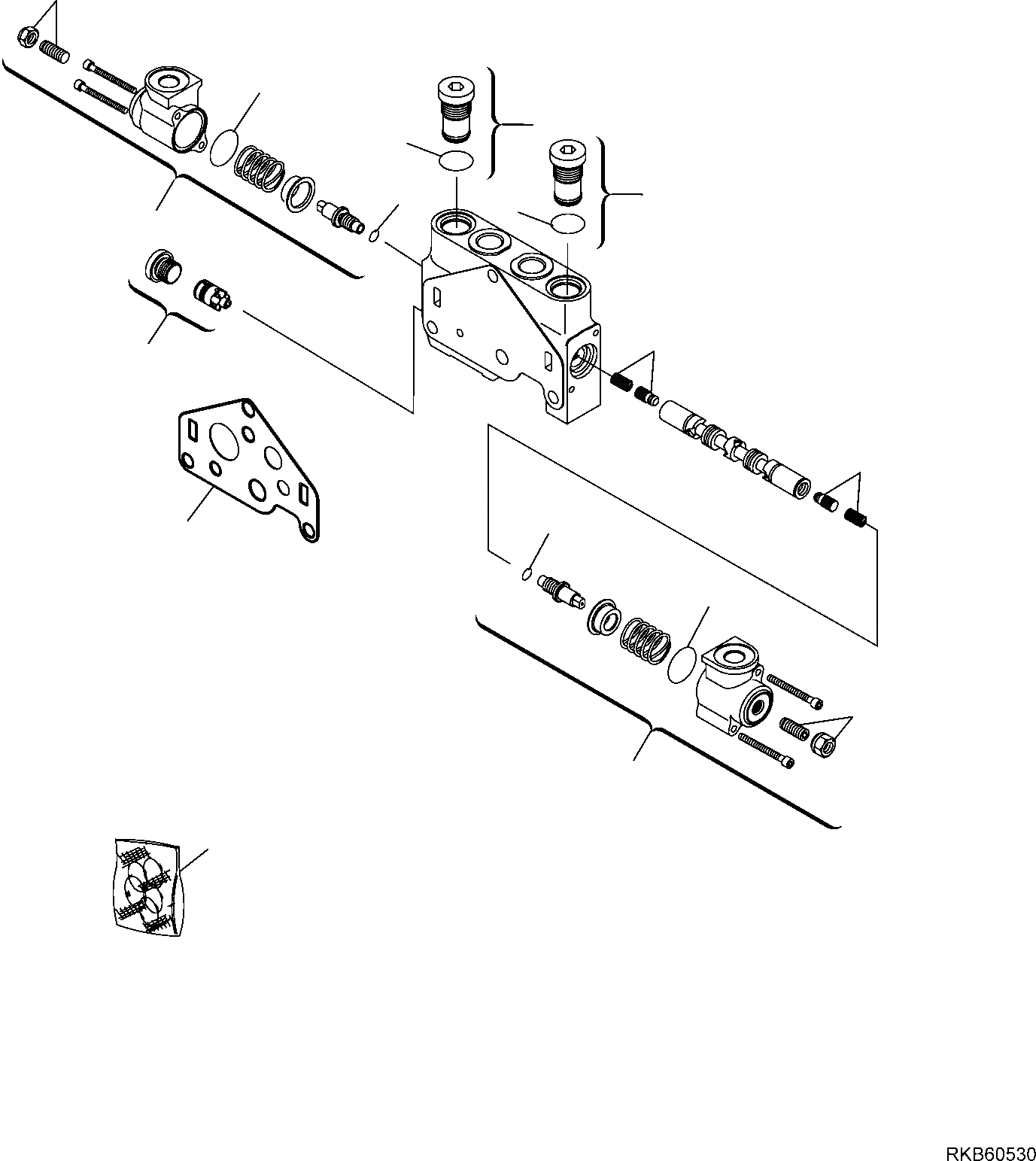 RKB60530