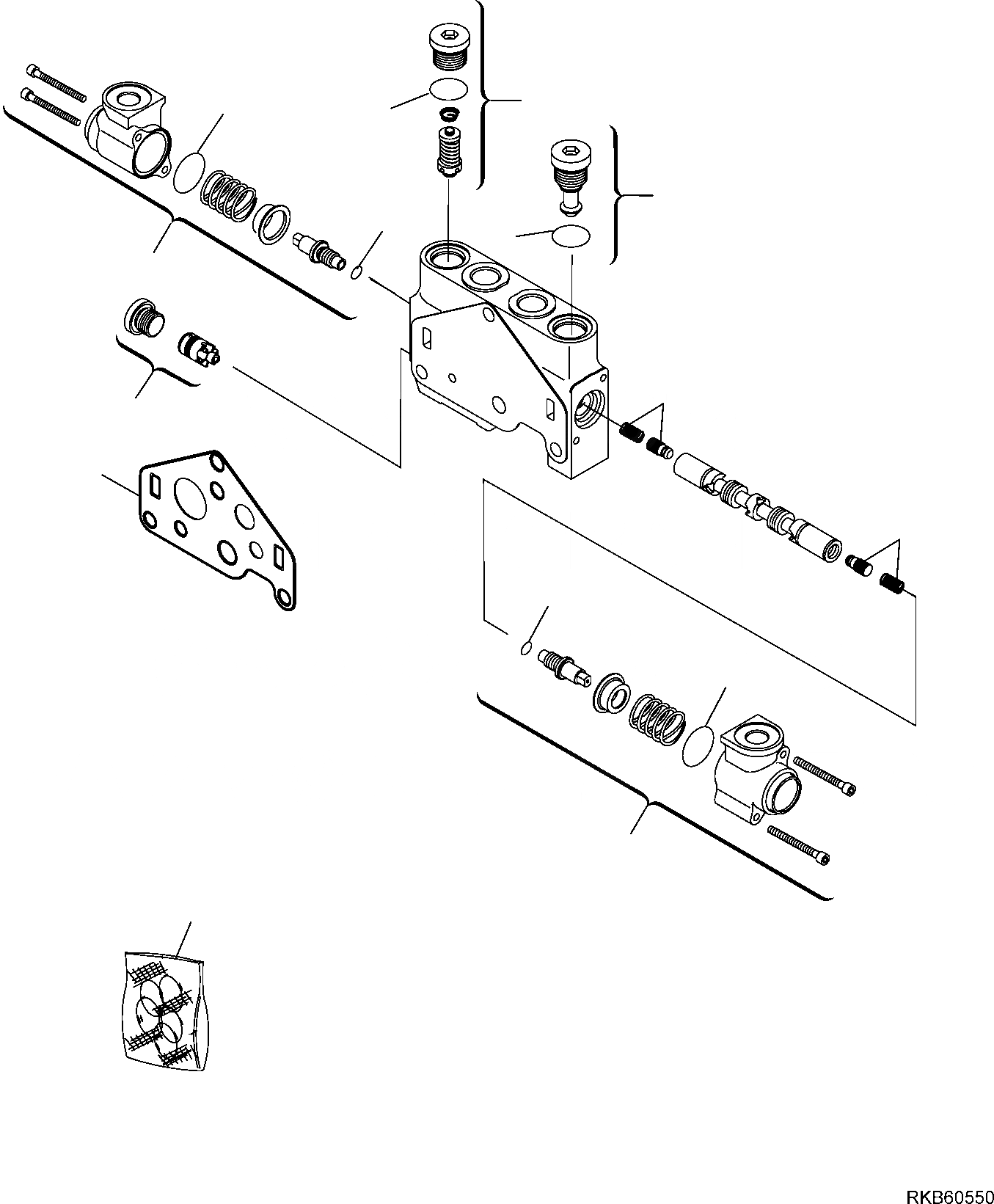 RKB60550