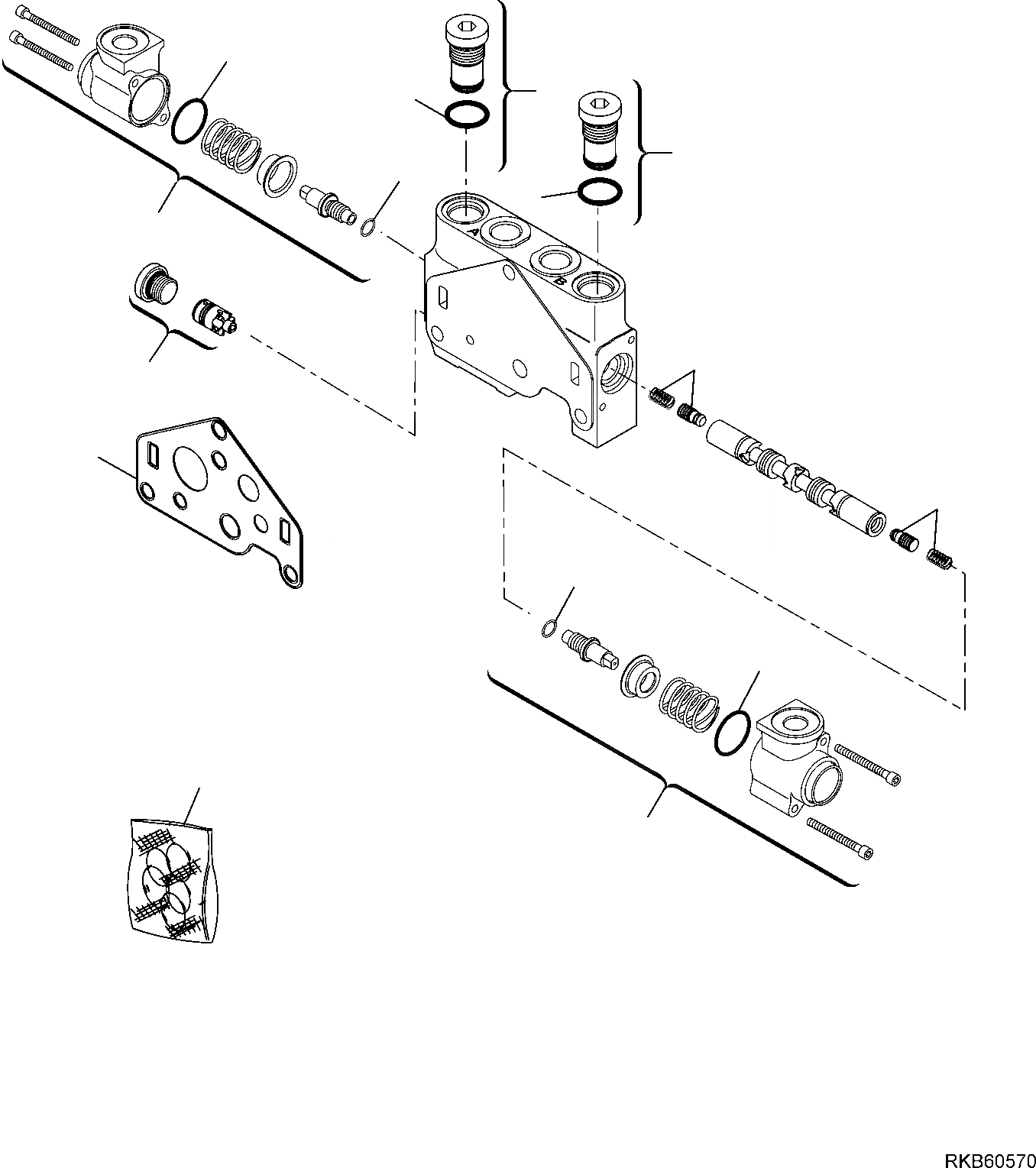 A

B

RKB60570