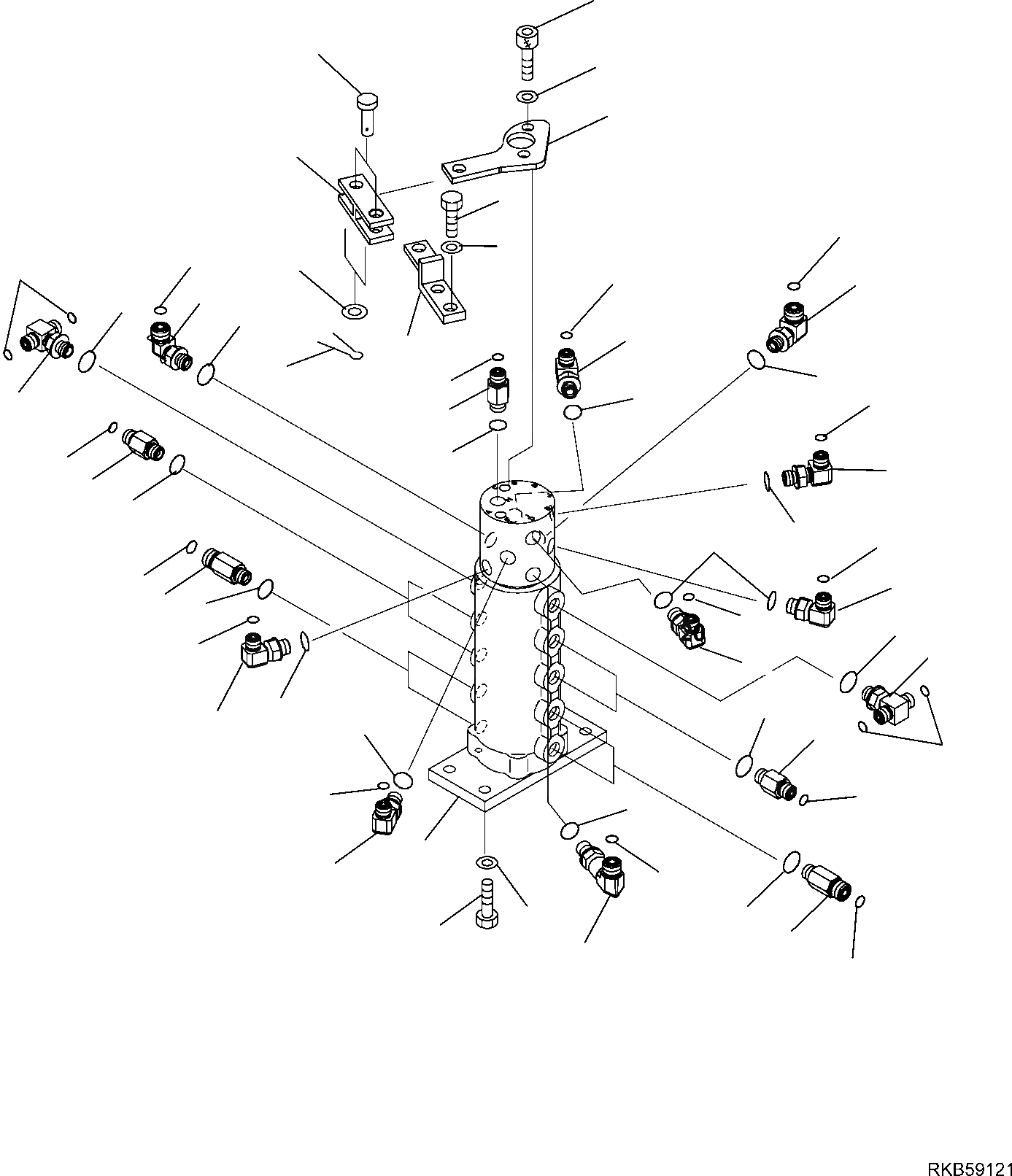 RKB59121