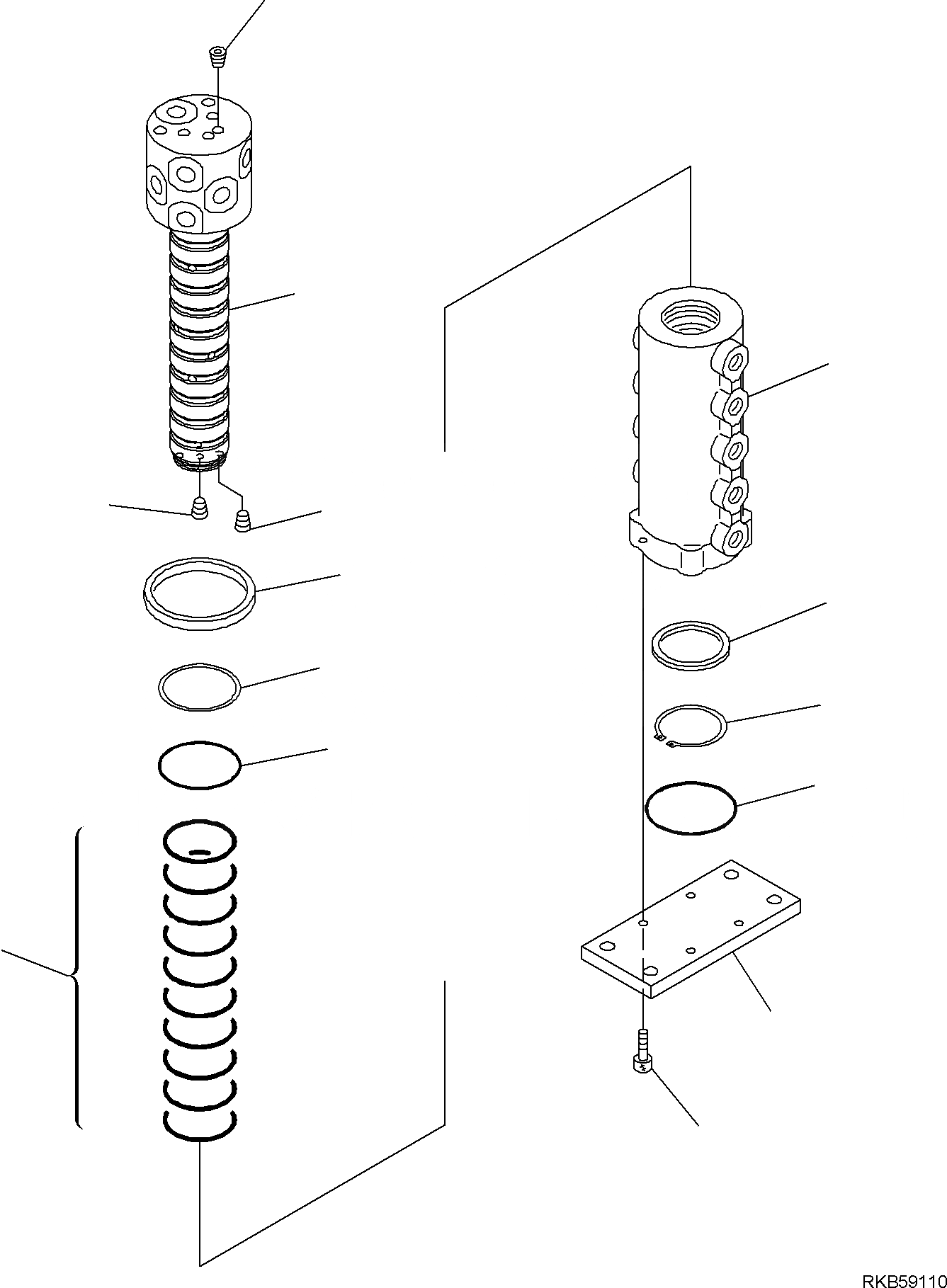 RKB59110