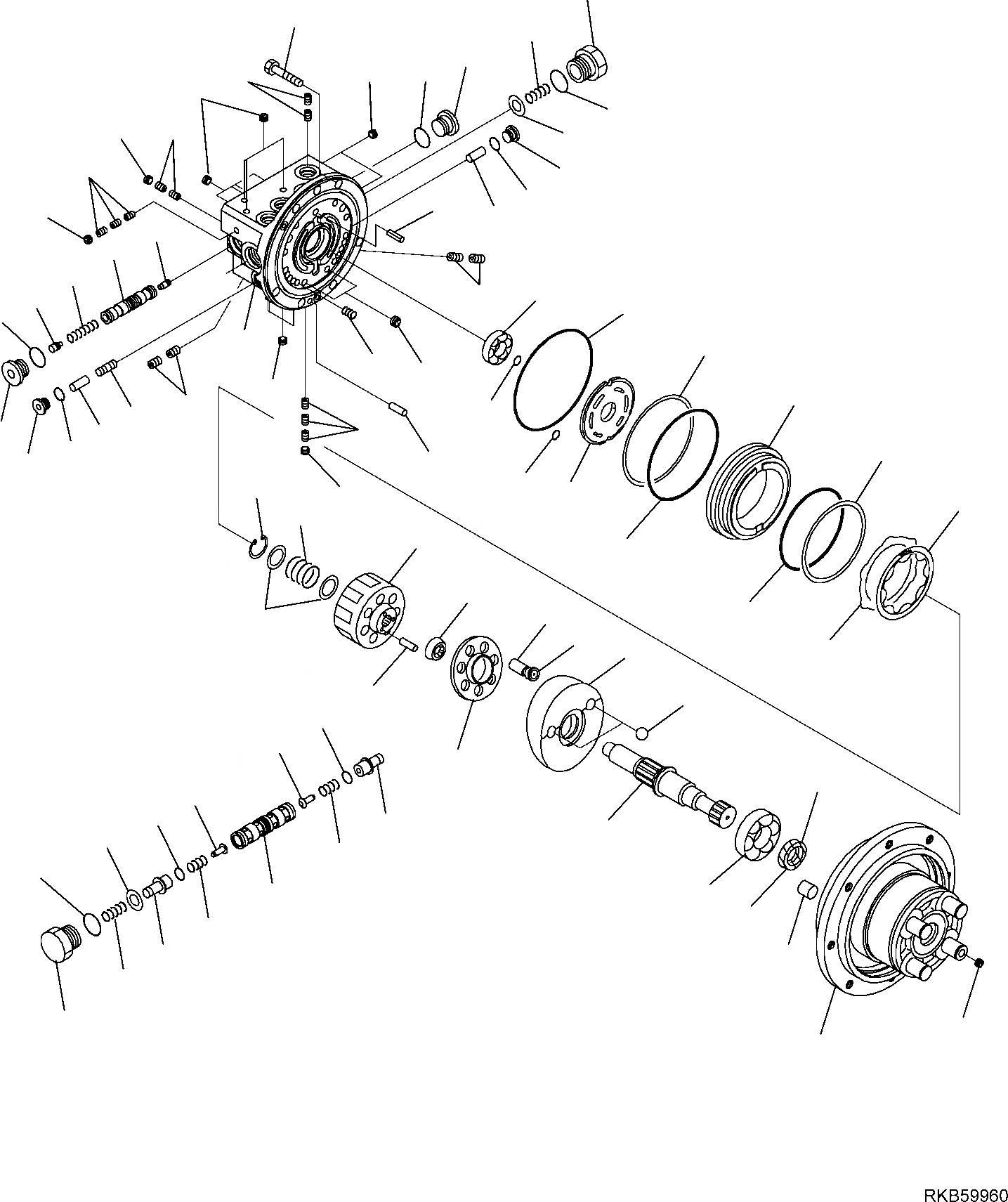 RKB59960