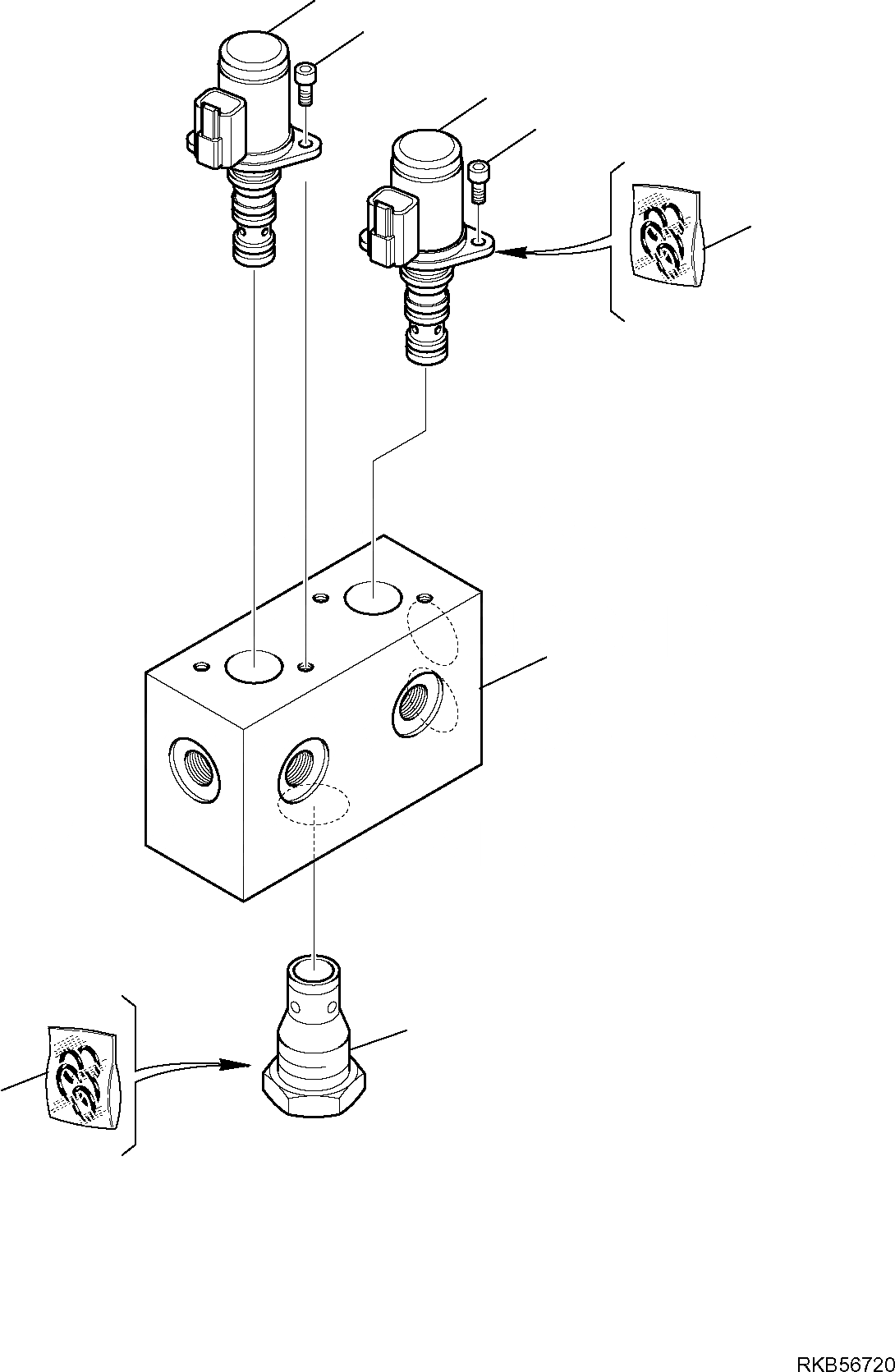 RKB56720