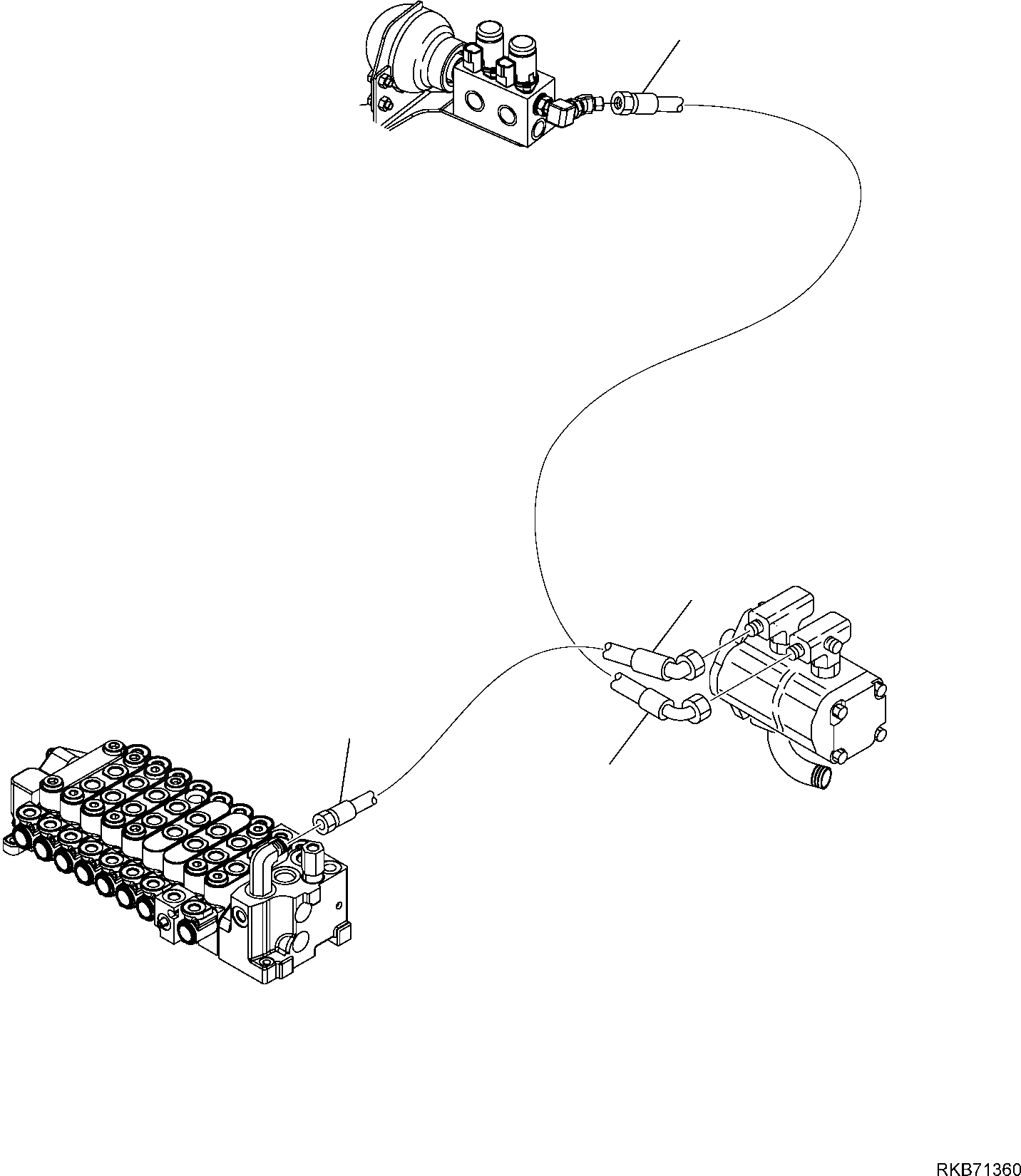 RKB71360