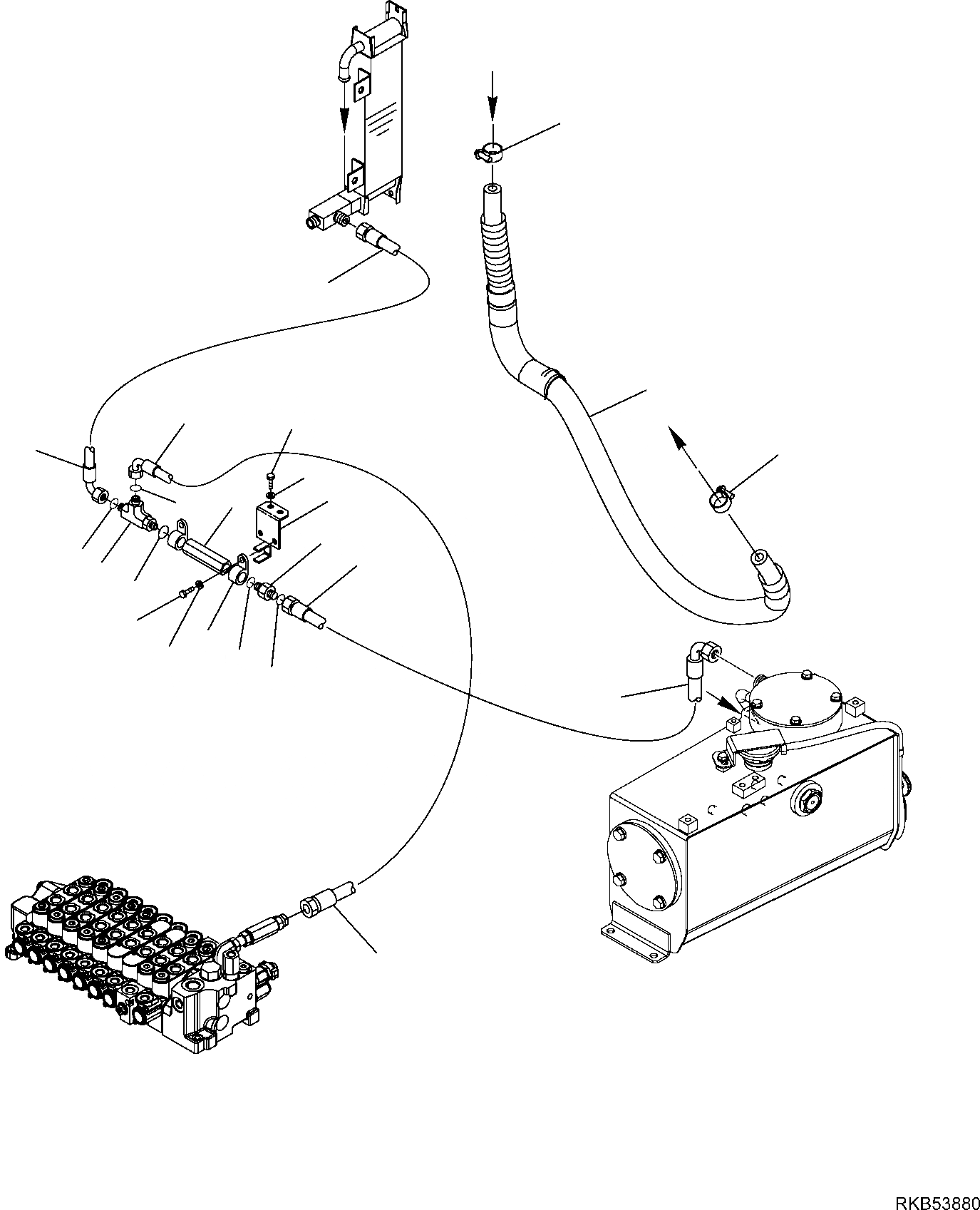 RKB53880