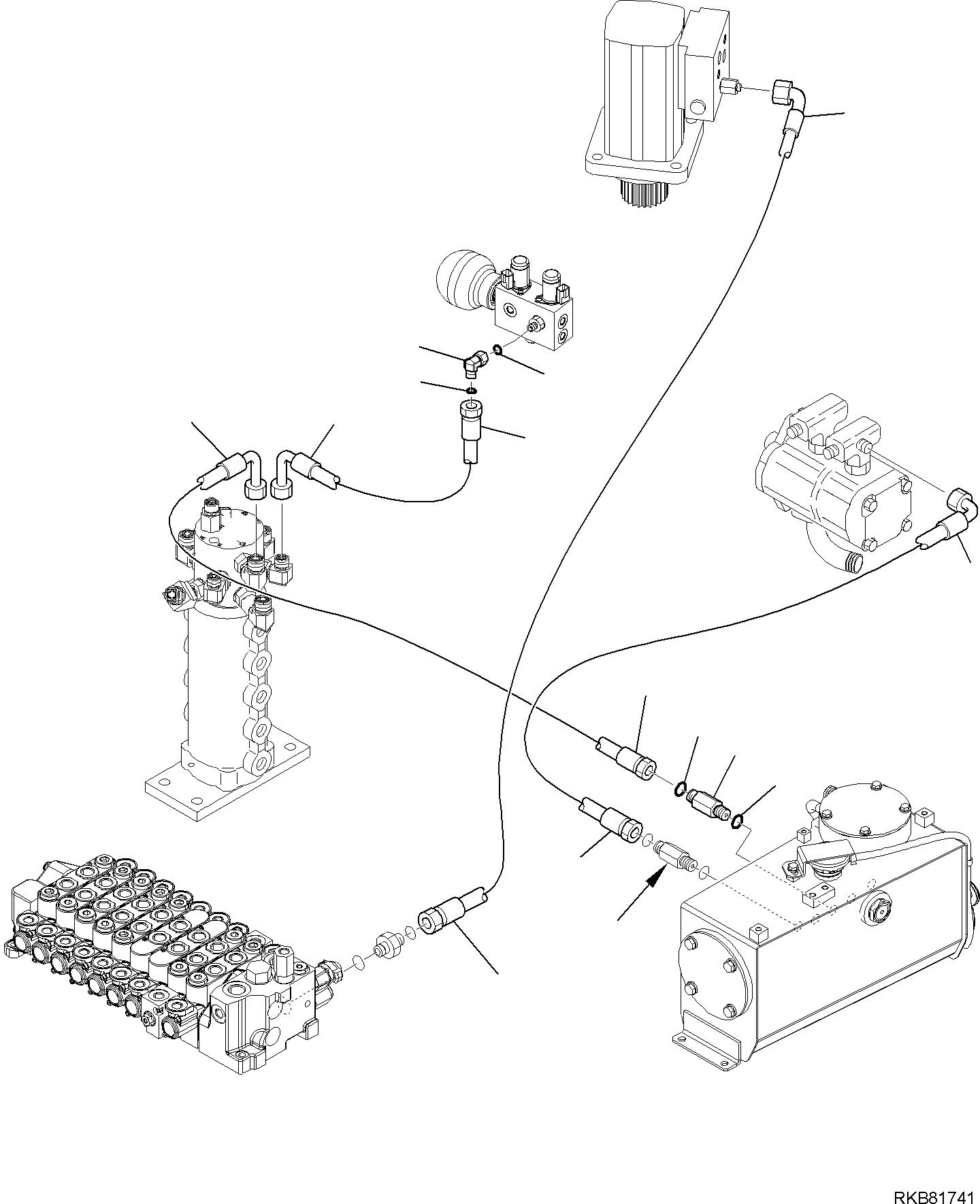 RKB81741