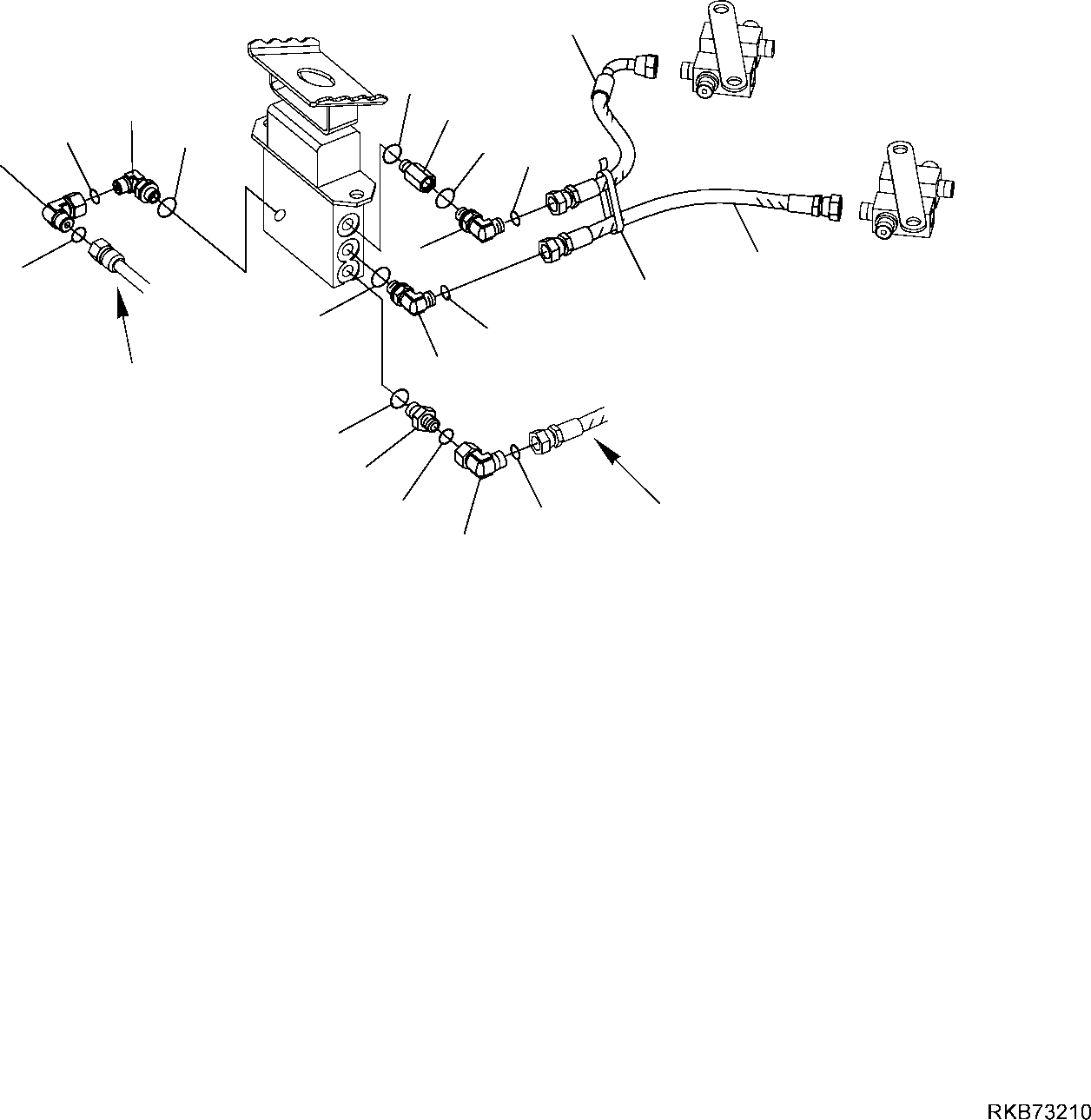 RKB73210