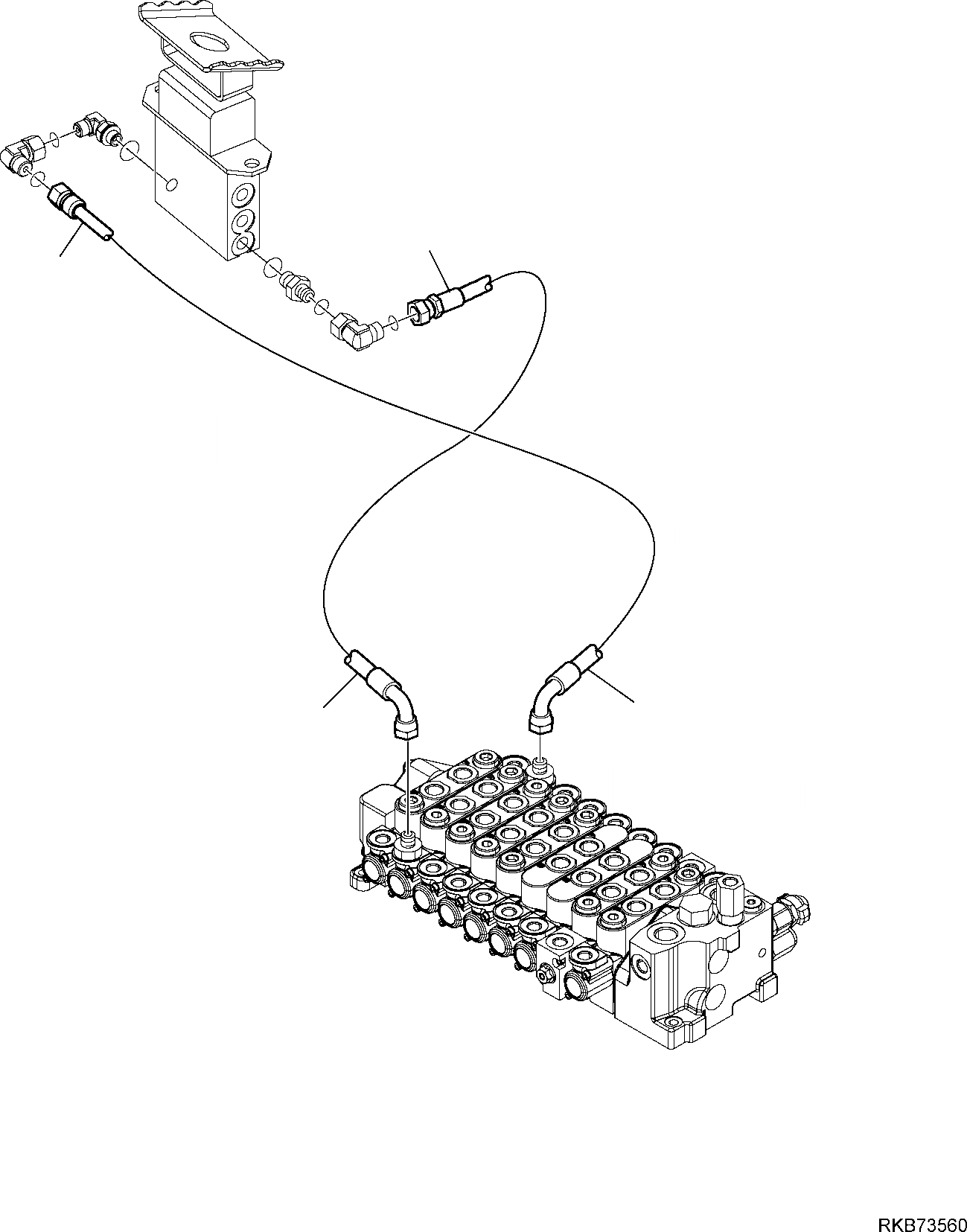 RKB73560