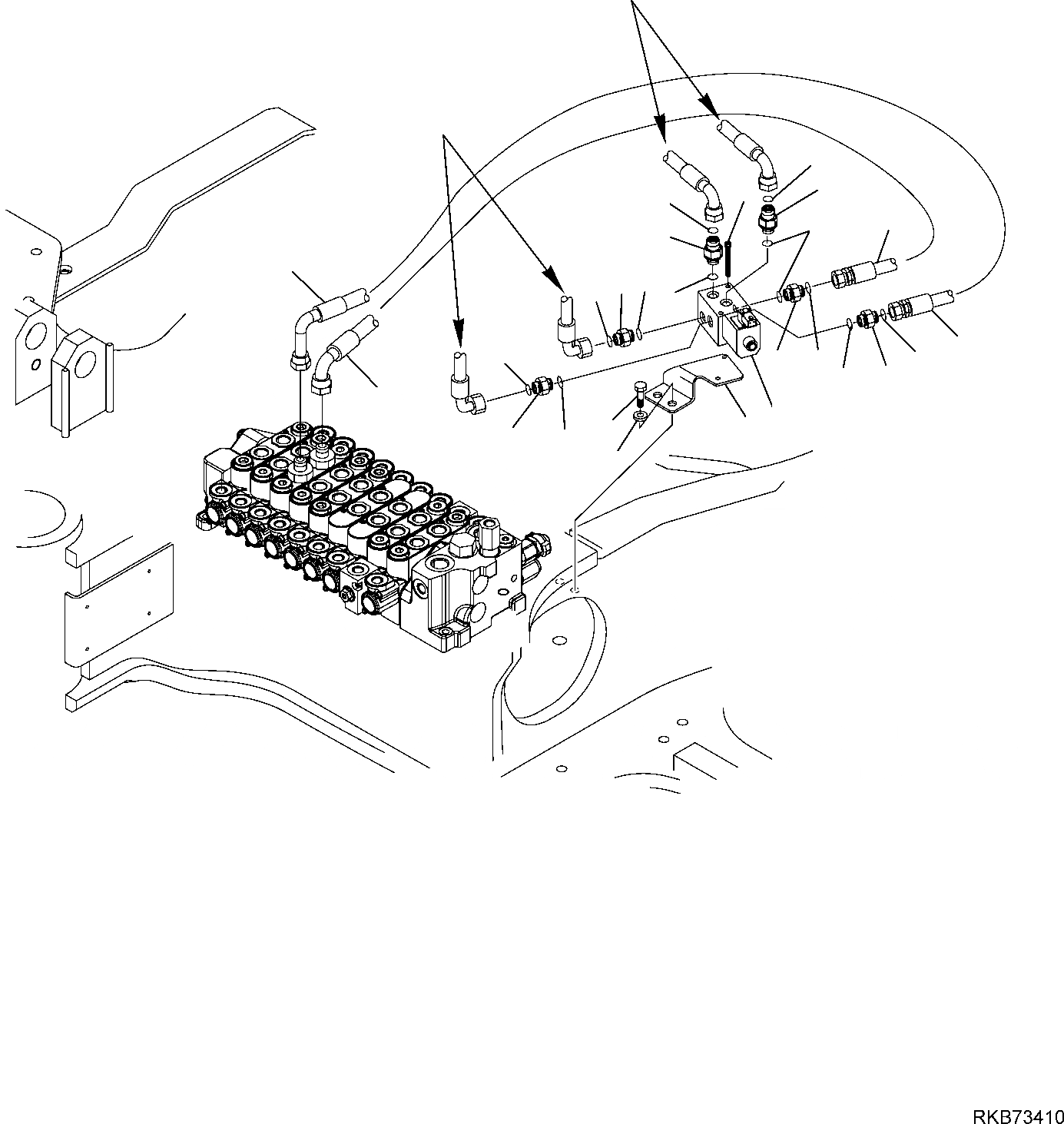 RKB73410