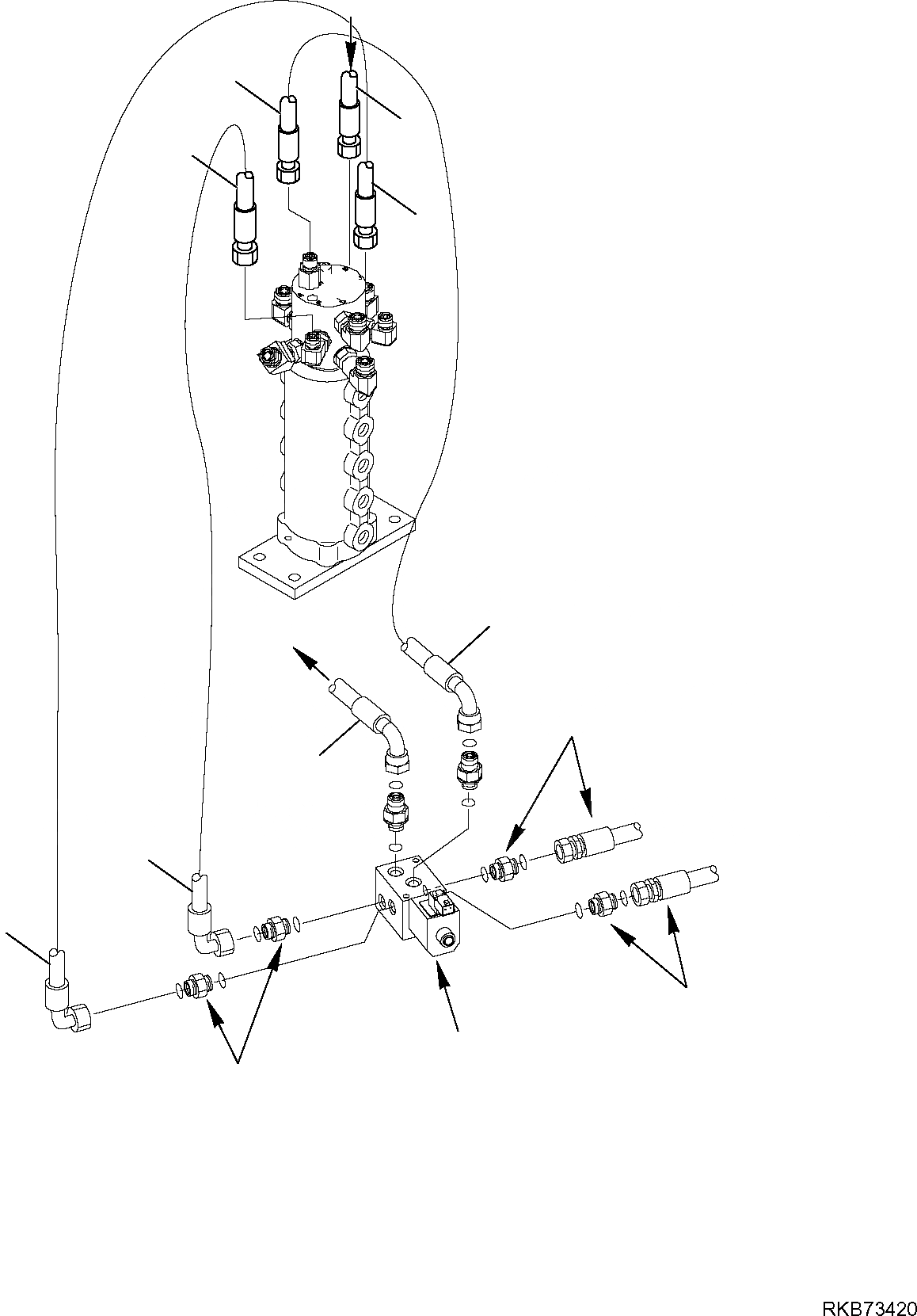 RKB73420