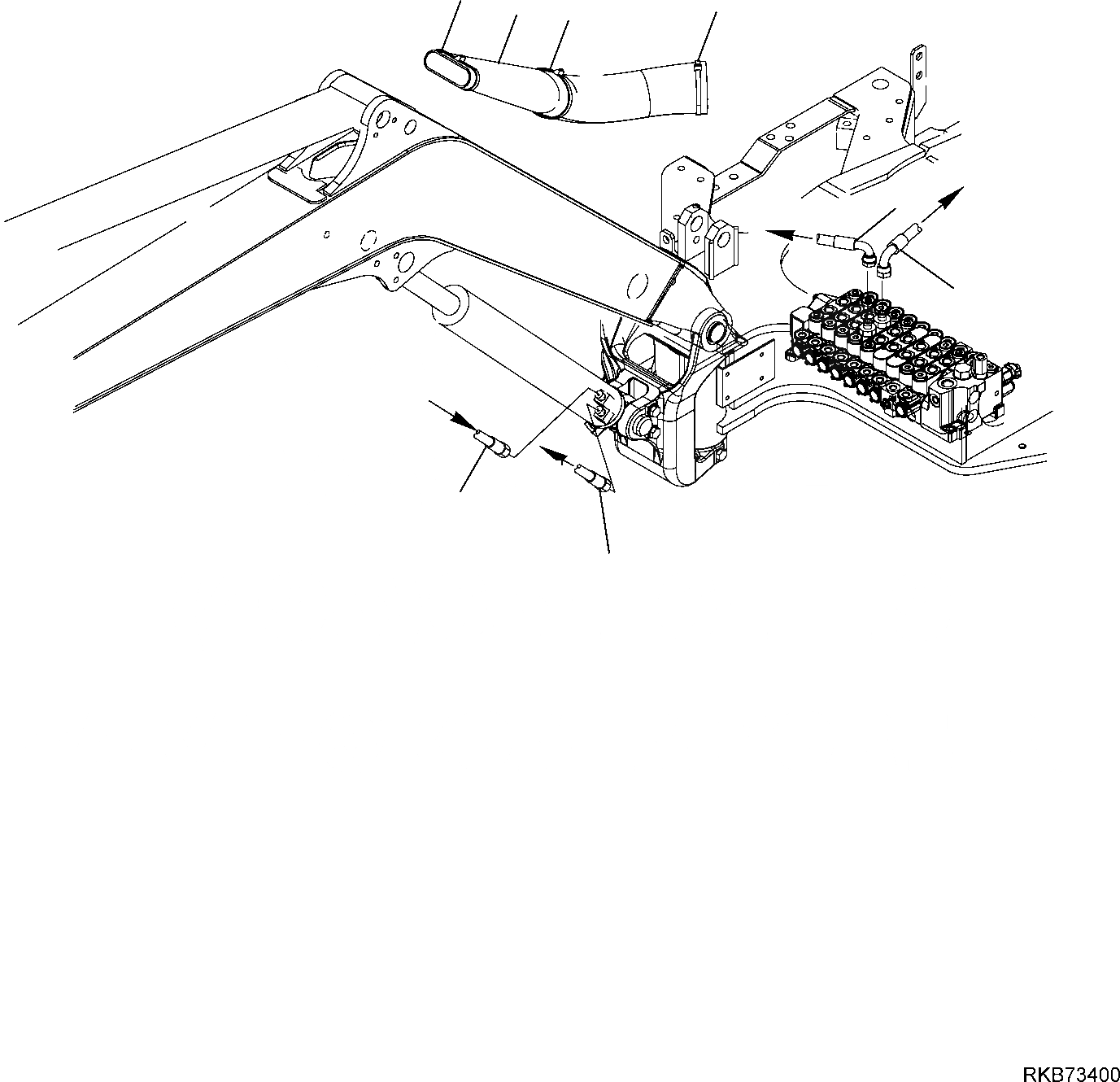 RKB73400