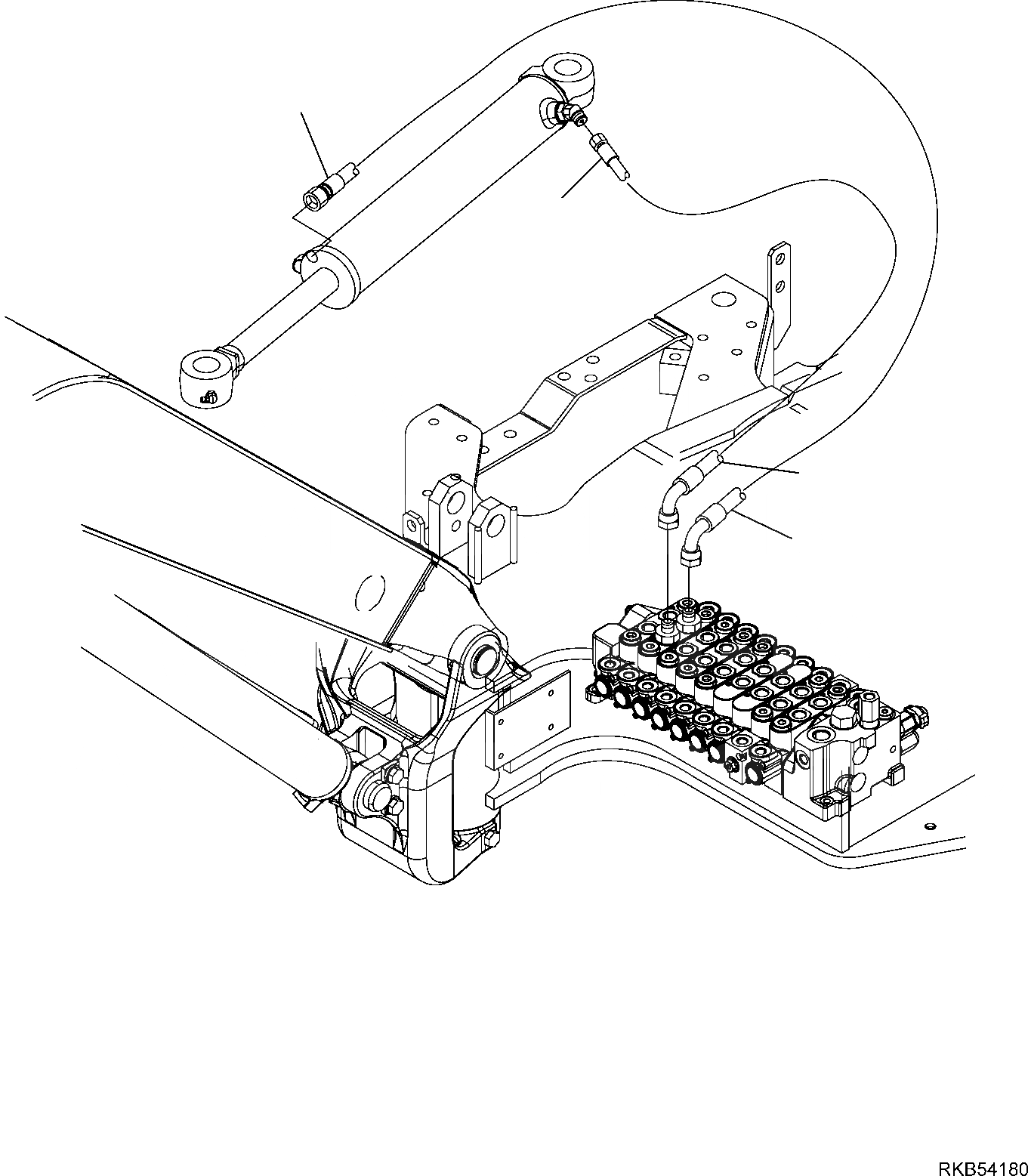 RKB54180