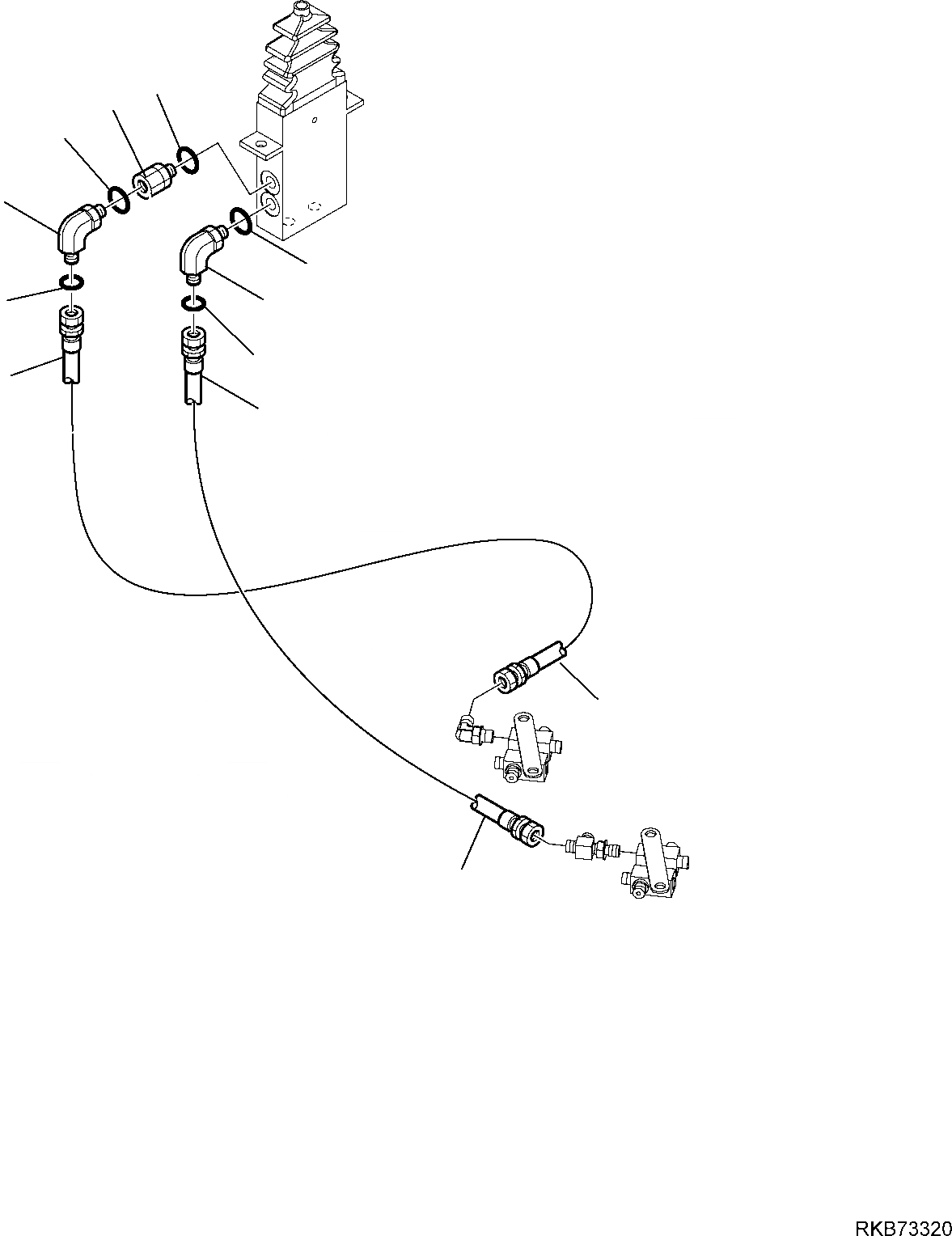 RKB73320