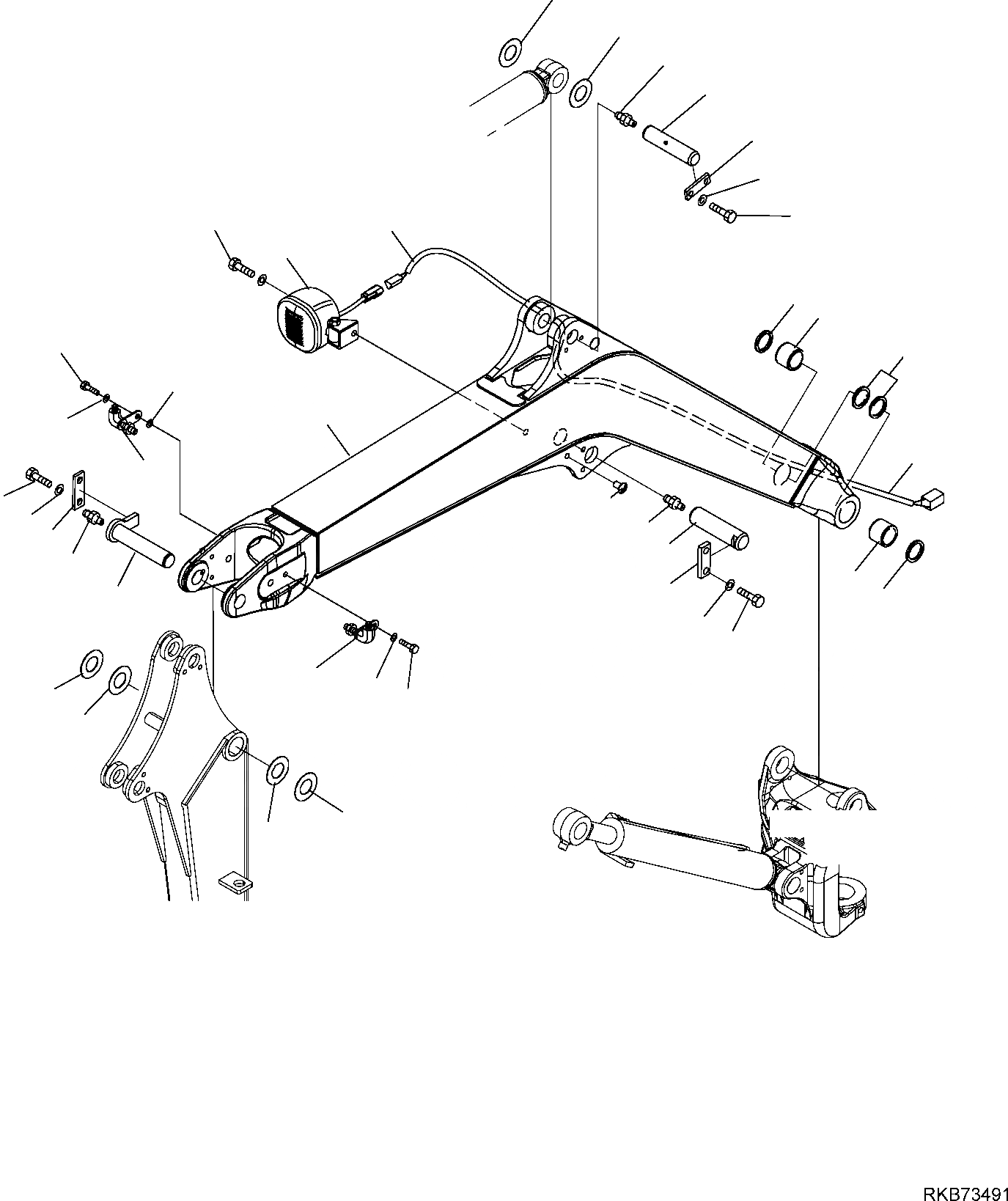 RKB73491