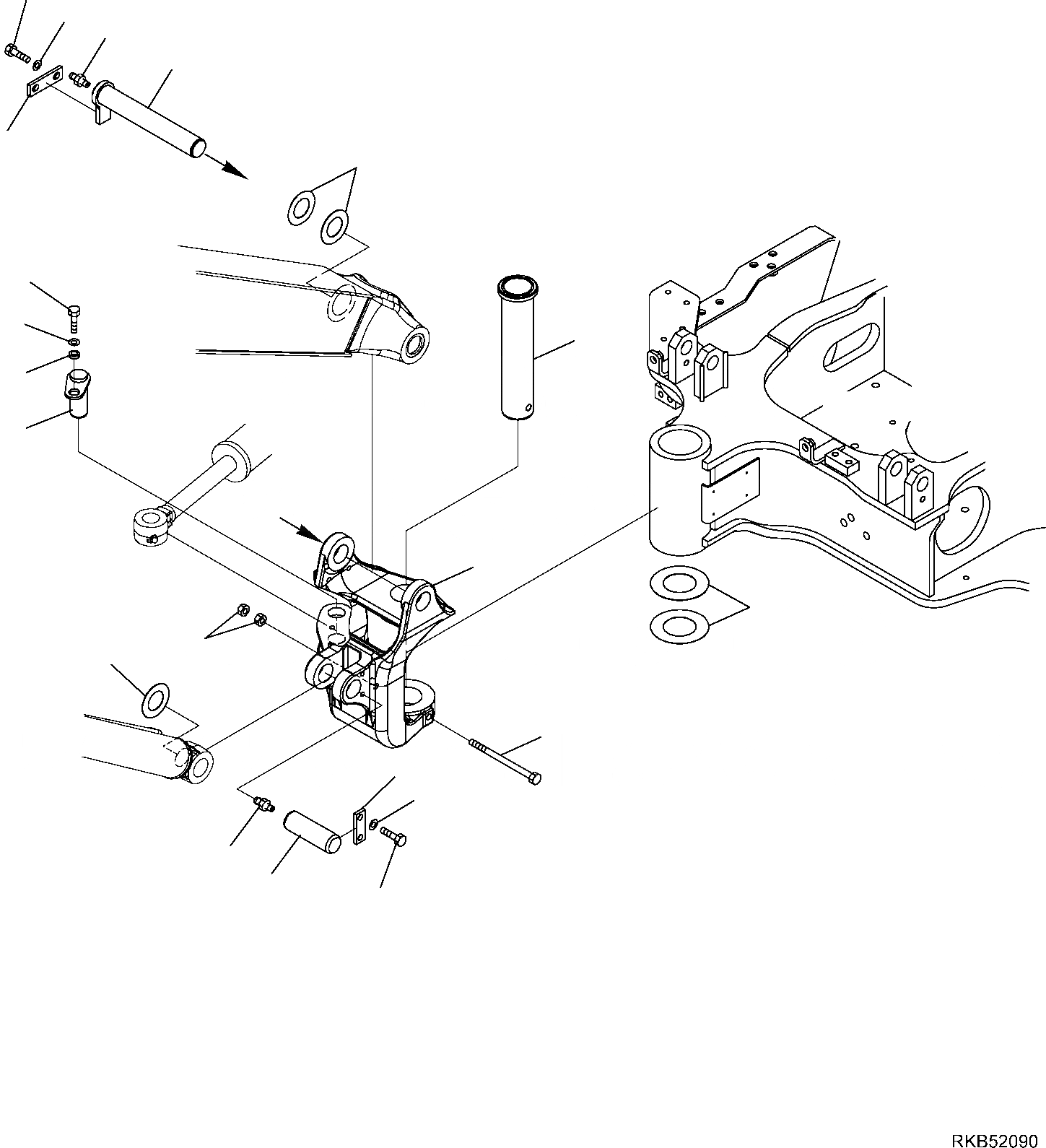 RKB52090