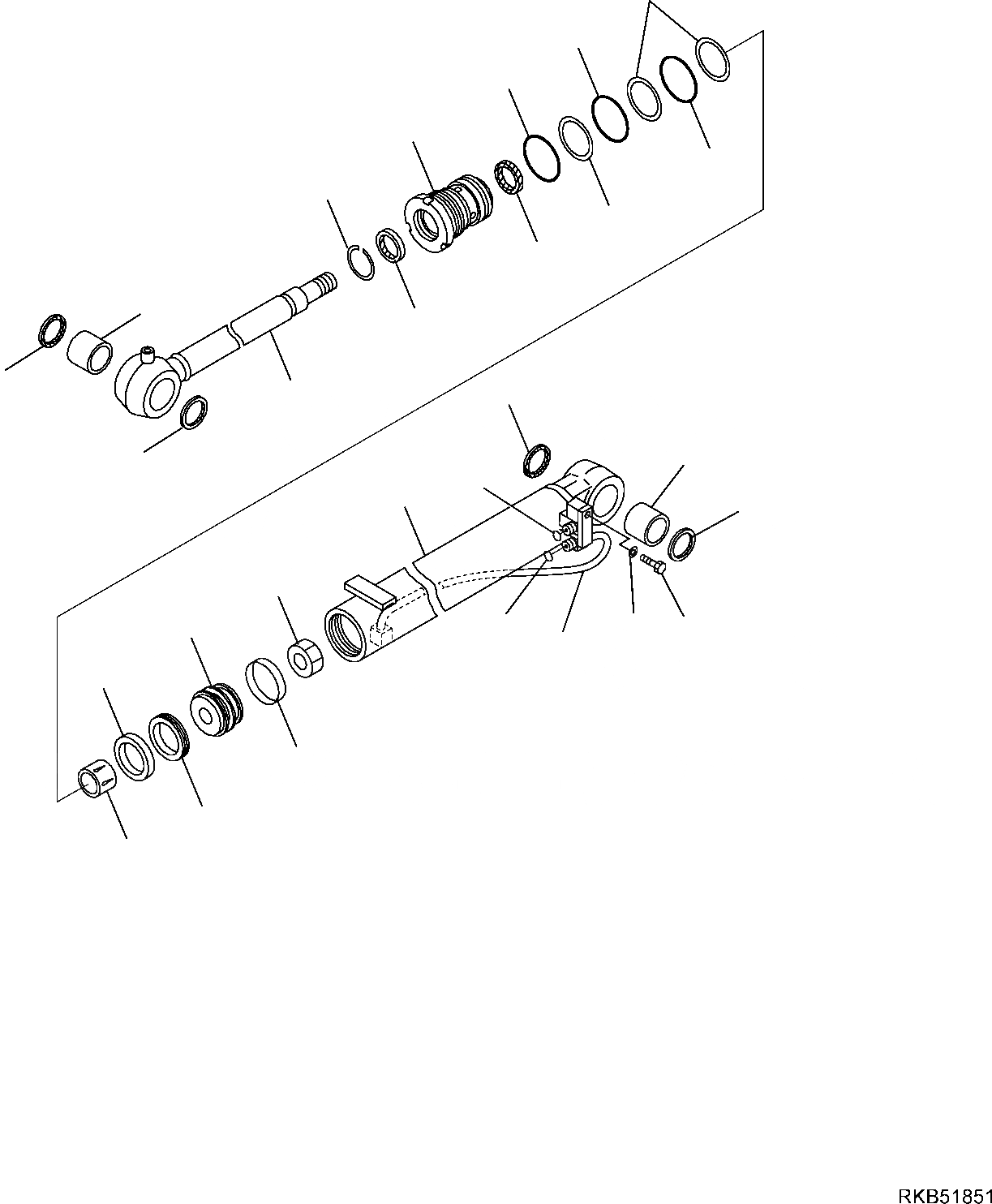 RKB51851