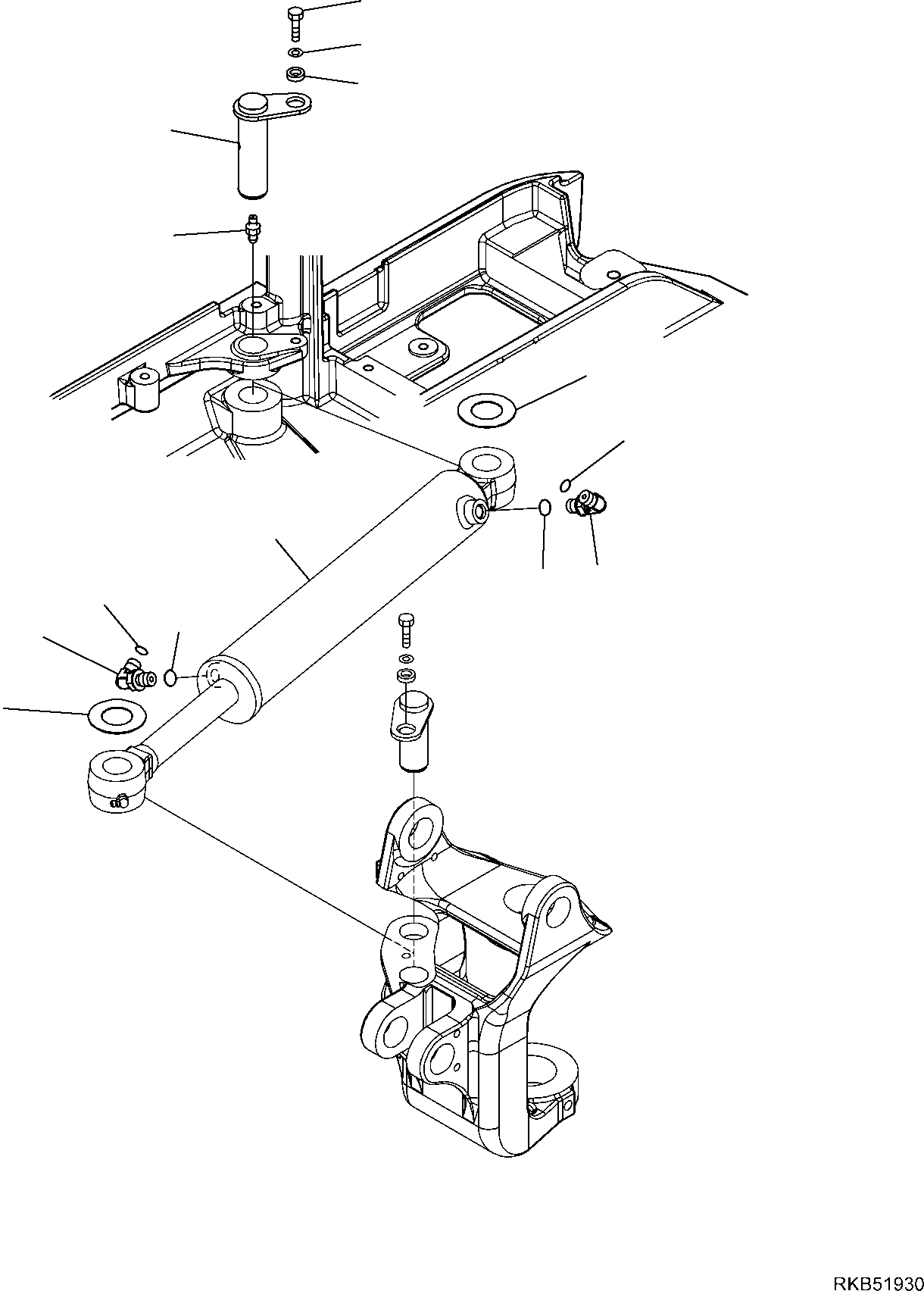 RKB51930