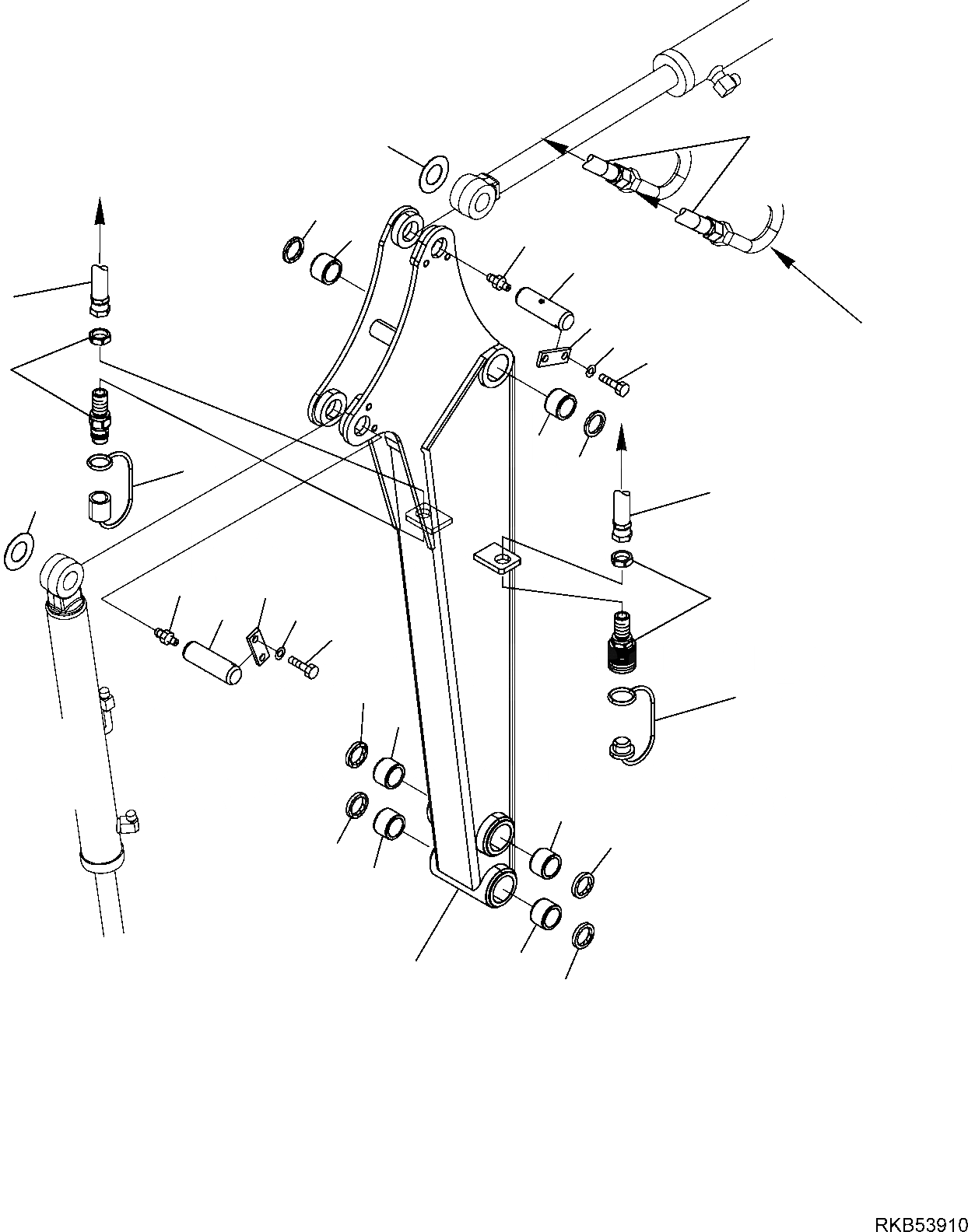 RKB53910