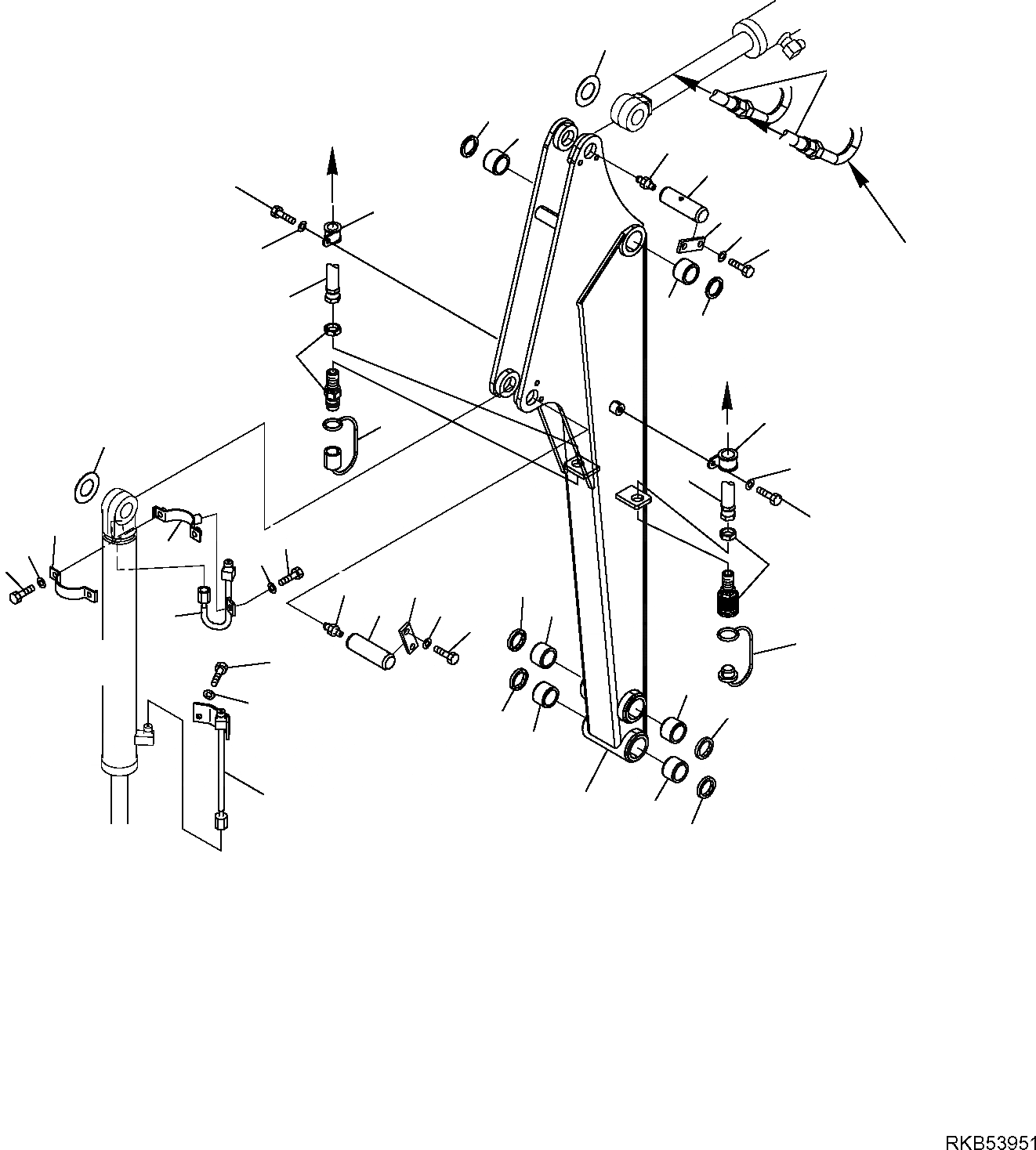 RKB53951