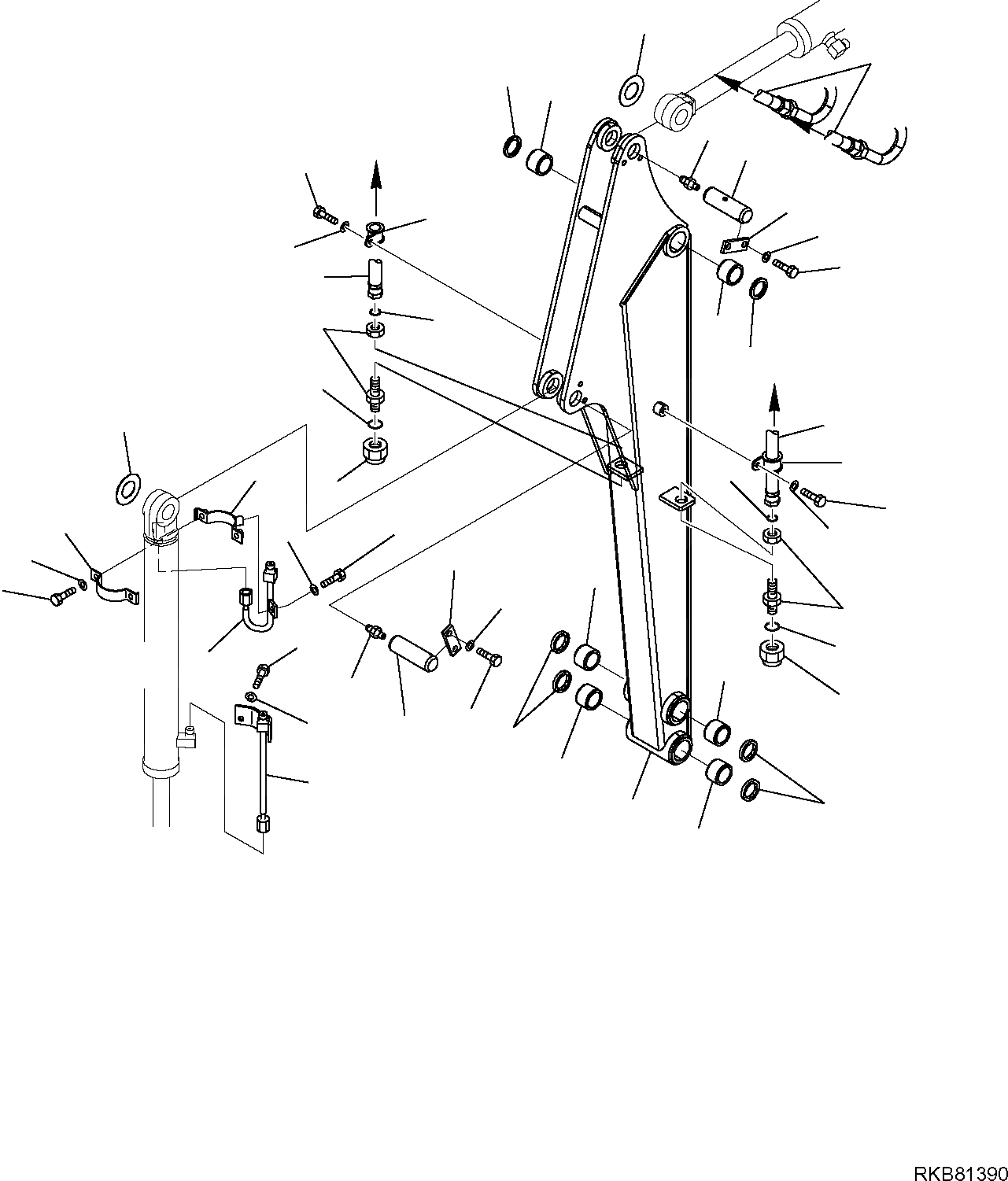 RKB81390