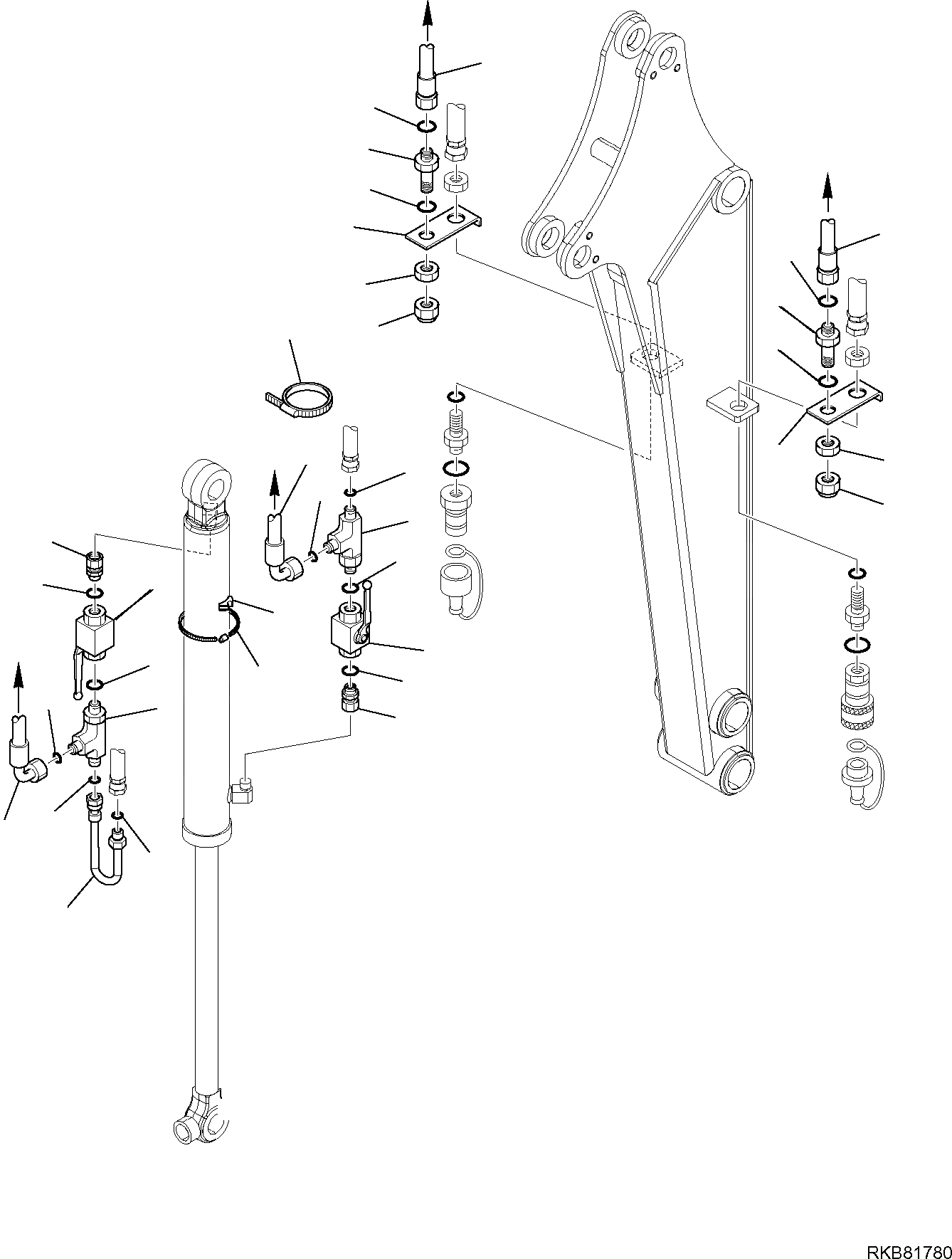 RKB81780