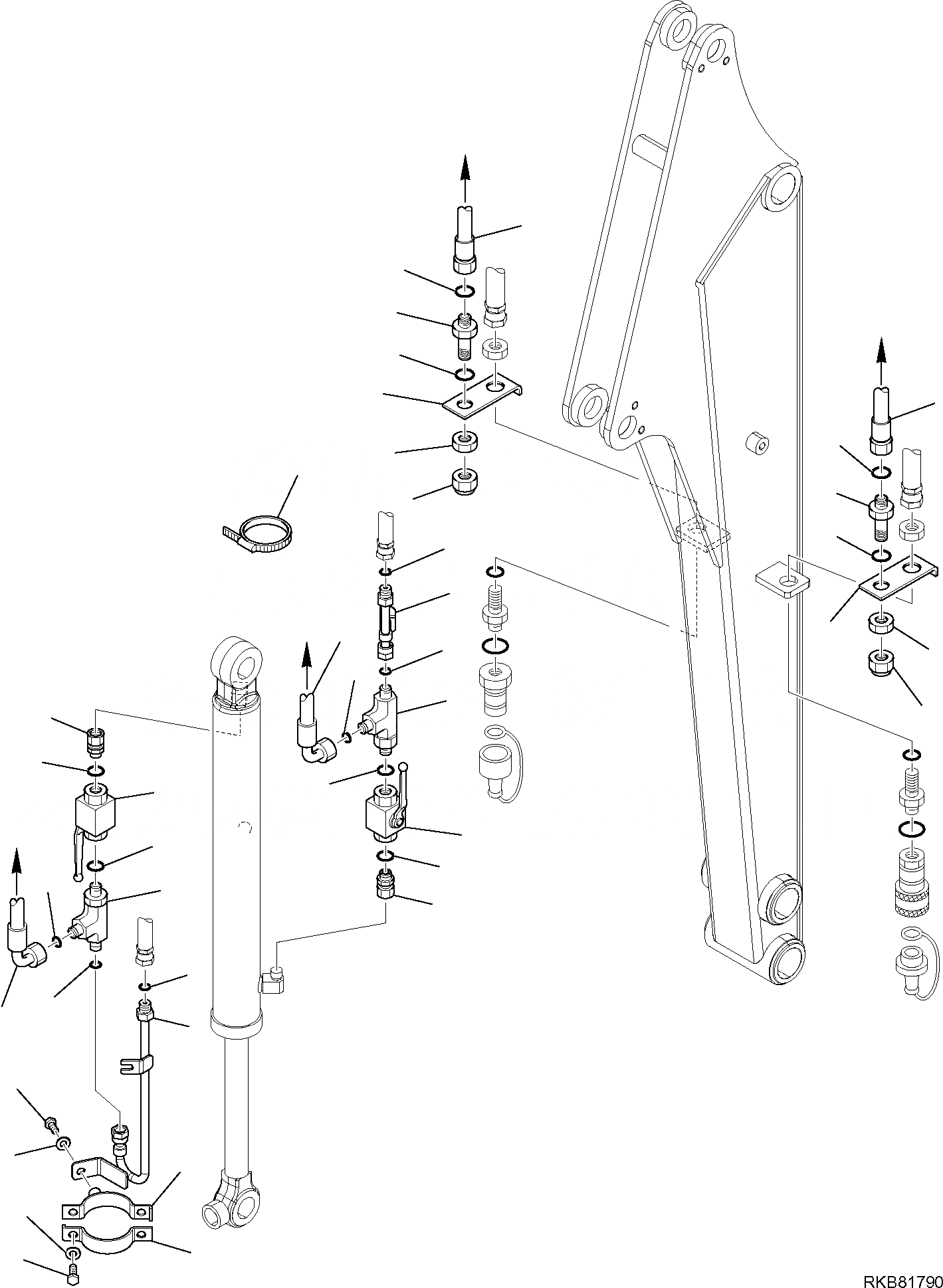 RKB81790