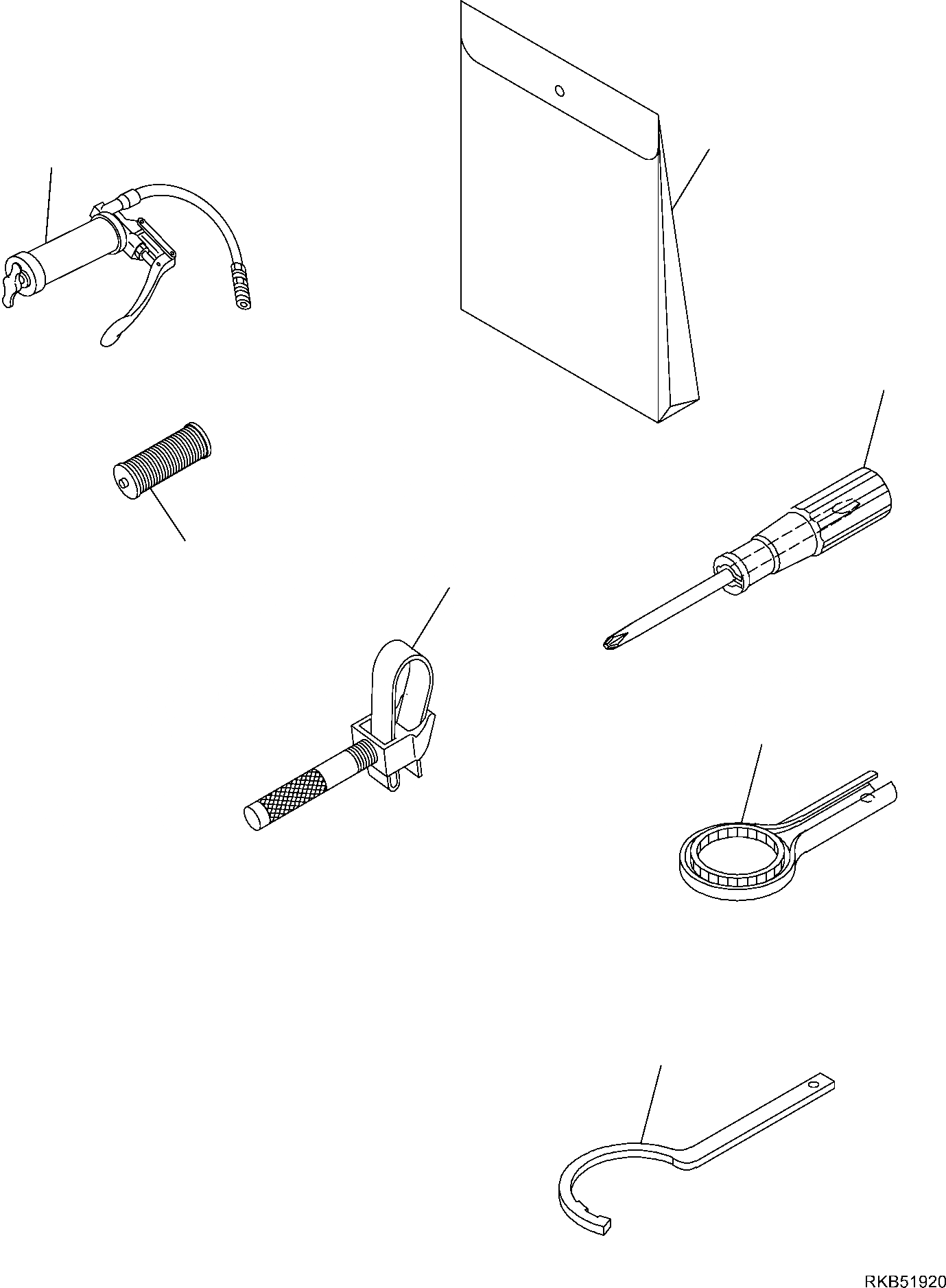 RKB51920