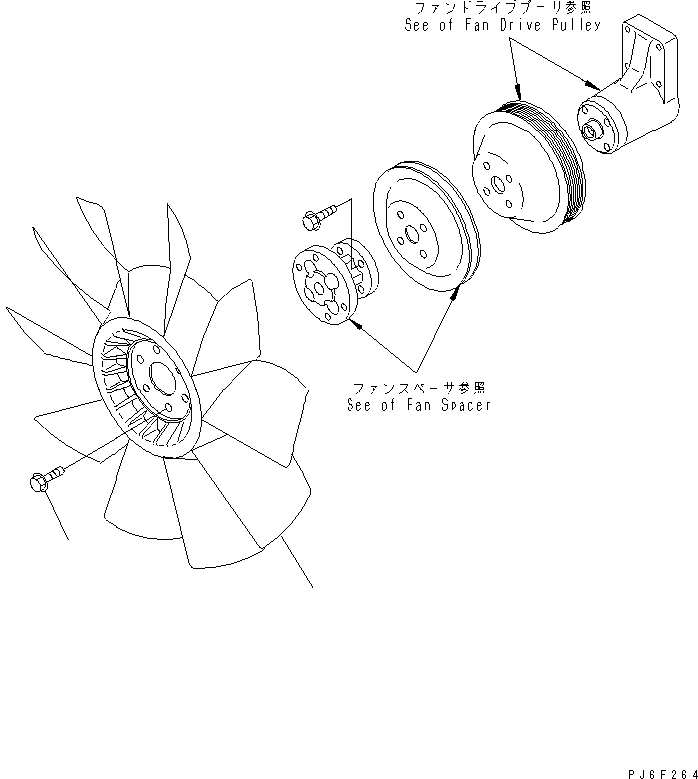 ファンドライブプーリ参照
See of Fan Drive Pulley

ファンスペーサ参照
See of Fan Spacer

PJ6F264