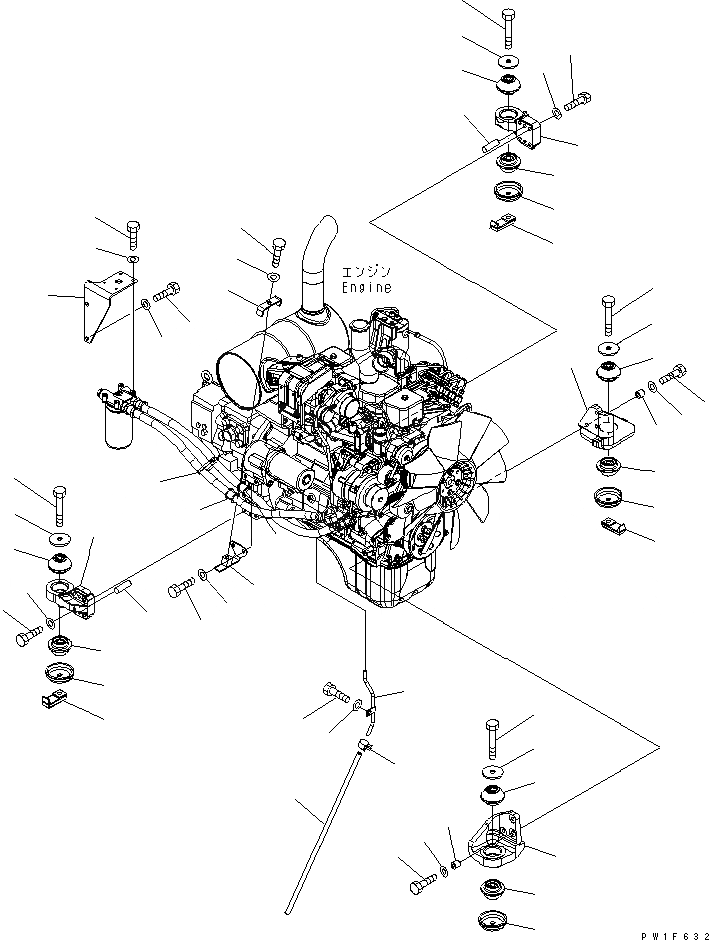 エンジン
Engine

PW1F632